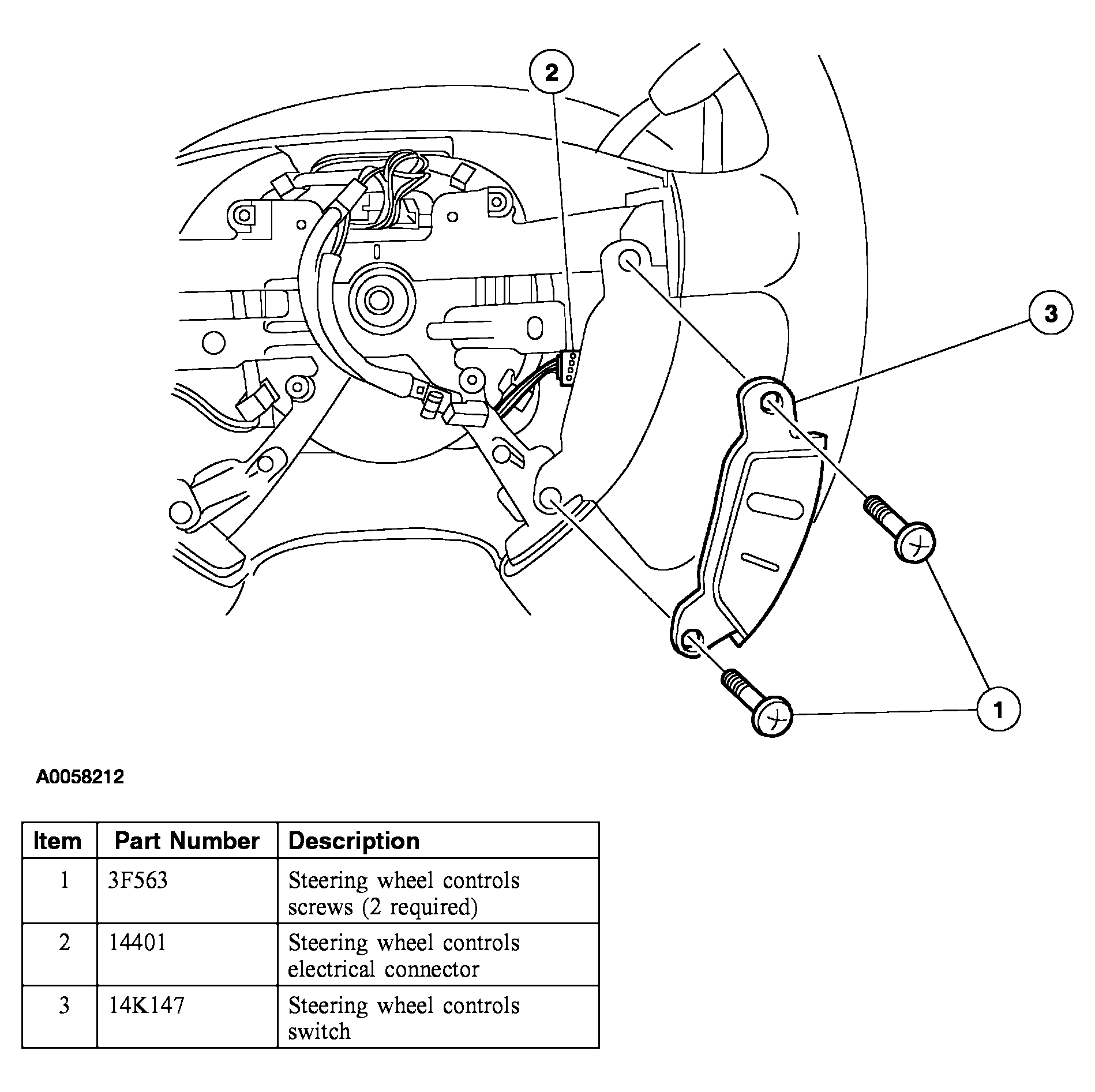 2

3

1

A0058212

| Item | Part Number | Description |
|---|---|---|
| 1 | 3F563 | Steering wheel controls screws (2 required) |
| 2 | 14401 | Steering wheel controls electrical connector |
| 3 | 14K147 | Steering wheel controls switch |