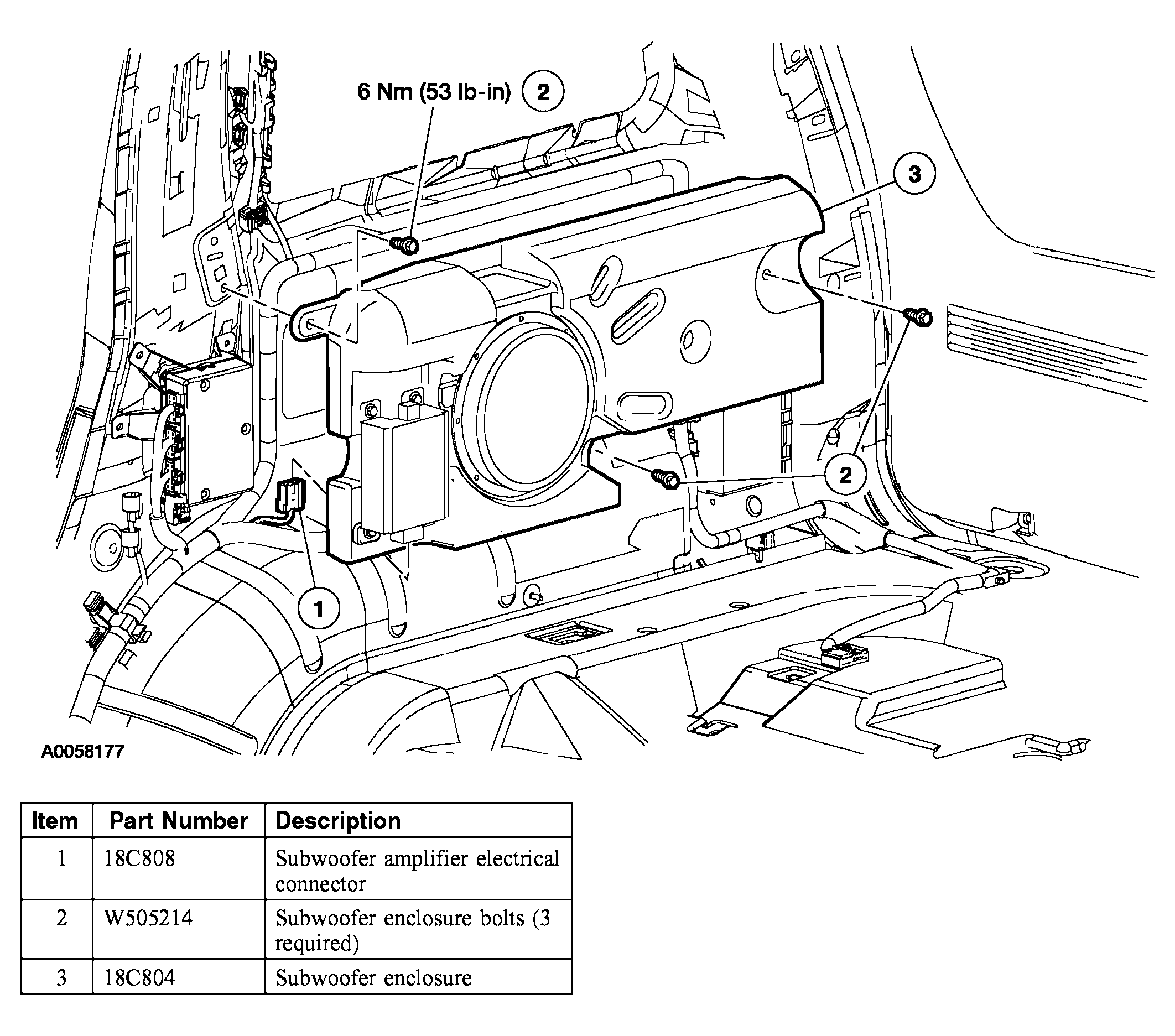 6 Nm (53 lb-in) 2

3

2

1

A0058177

| Item | Part Number | Description |
|---|---|---|
| 1 | 18C808 | Subwoofer amplifier electrical connector |
| 2 | W505214 | Subwoofer enclosure bolts (3 required) |
| 3 | 18C804 | Subwoofer enclosure |