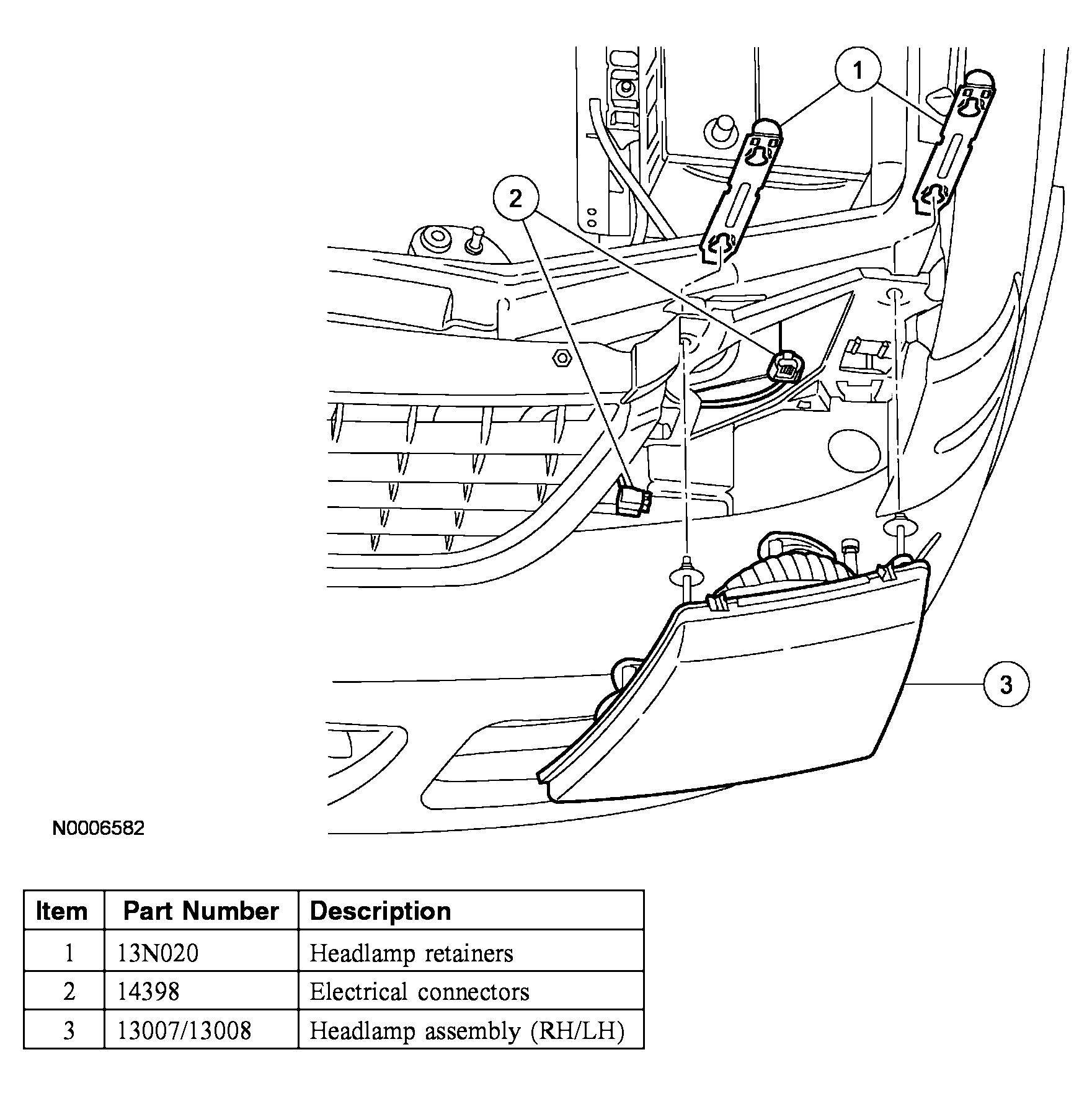 1

2

3

N0006582

| Item | Part Number | Description |
|---|---|---|
| 1 | 13N020 | Headlamp retainers |
| 2 | 14398 | Electrical connectors |
| 3 | 13007/13008 | Headlamp assembly (RH/LH) |