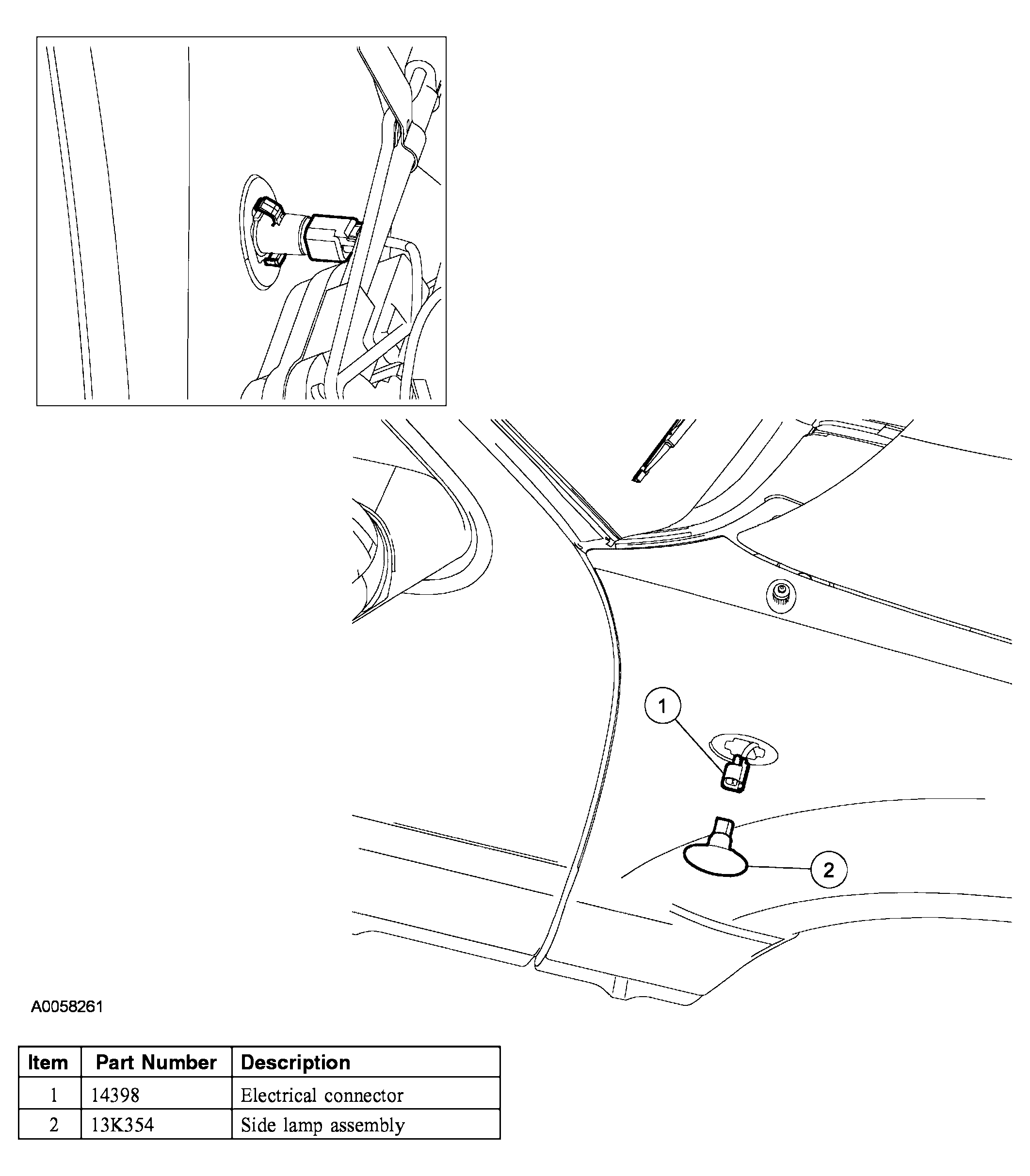 1

2

A0058261

| Item | Part Number | Description |
|---|---|---|
| 1 | 14398 | Electrical connector |
| 2 | 13K354 | Side lamp assembly |