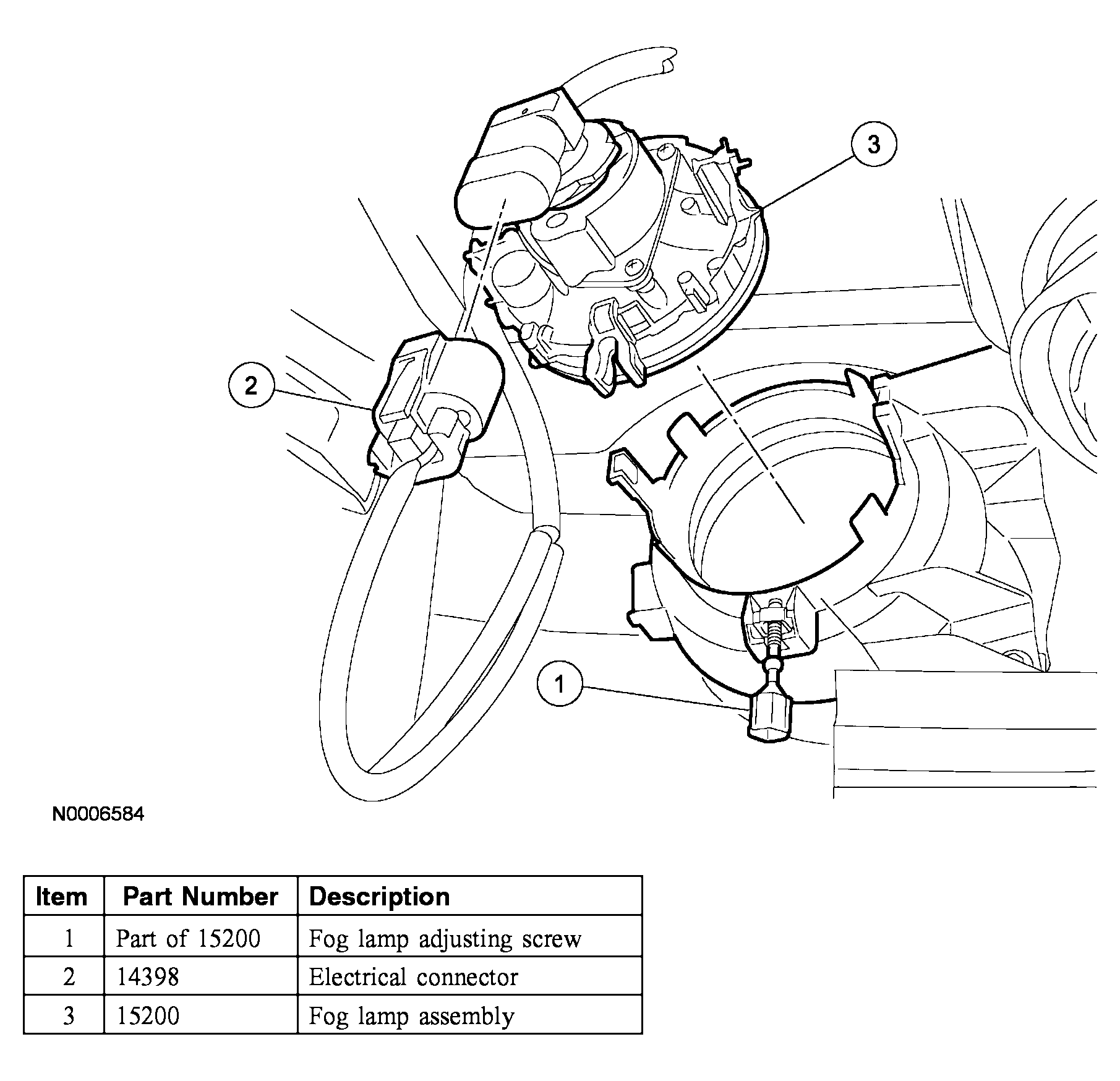 3

2

1

N0006584

| Item | Part Number | Description |
|---|---|---|
| 1 | Part of 15200 | Fog lamp adjusting screw |
| 2 | 14398 | Electrical connector |
| 3 | 15200 | Fog lamp assembly |