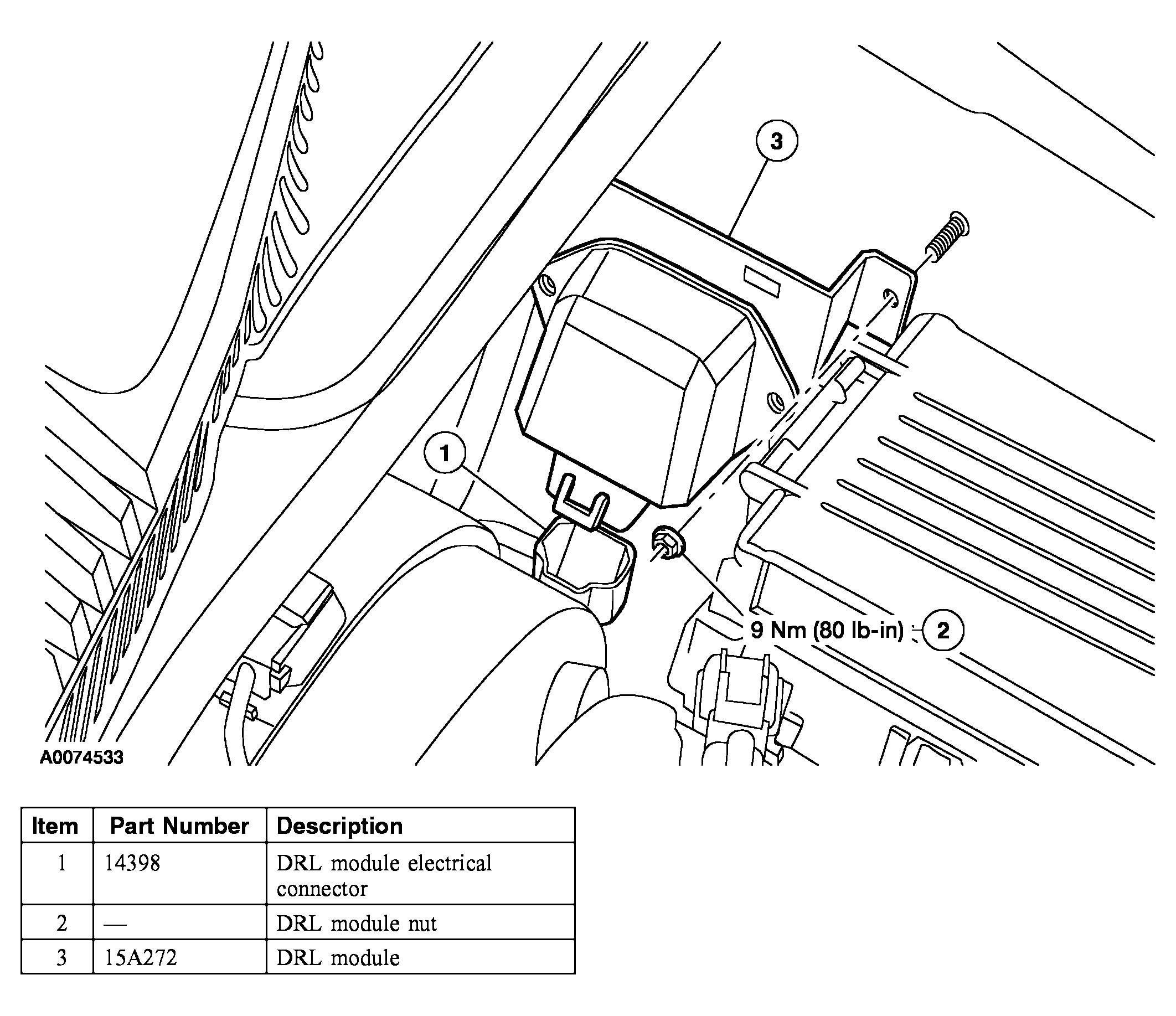 3

1

9 Nm (80 lb-in)

2

A0074533

| Item | Part Number | Description |
|---|---|---|
| 1 | 14398 | DRL module electrical connector |
| 2 | — | DRL module nut |
| 3 | 15A272 | DRL module |