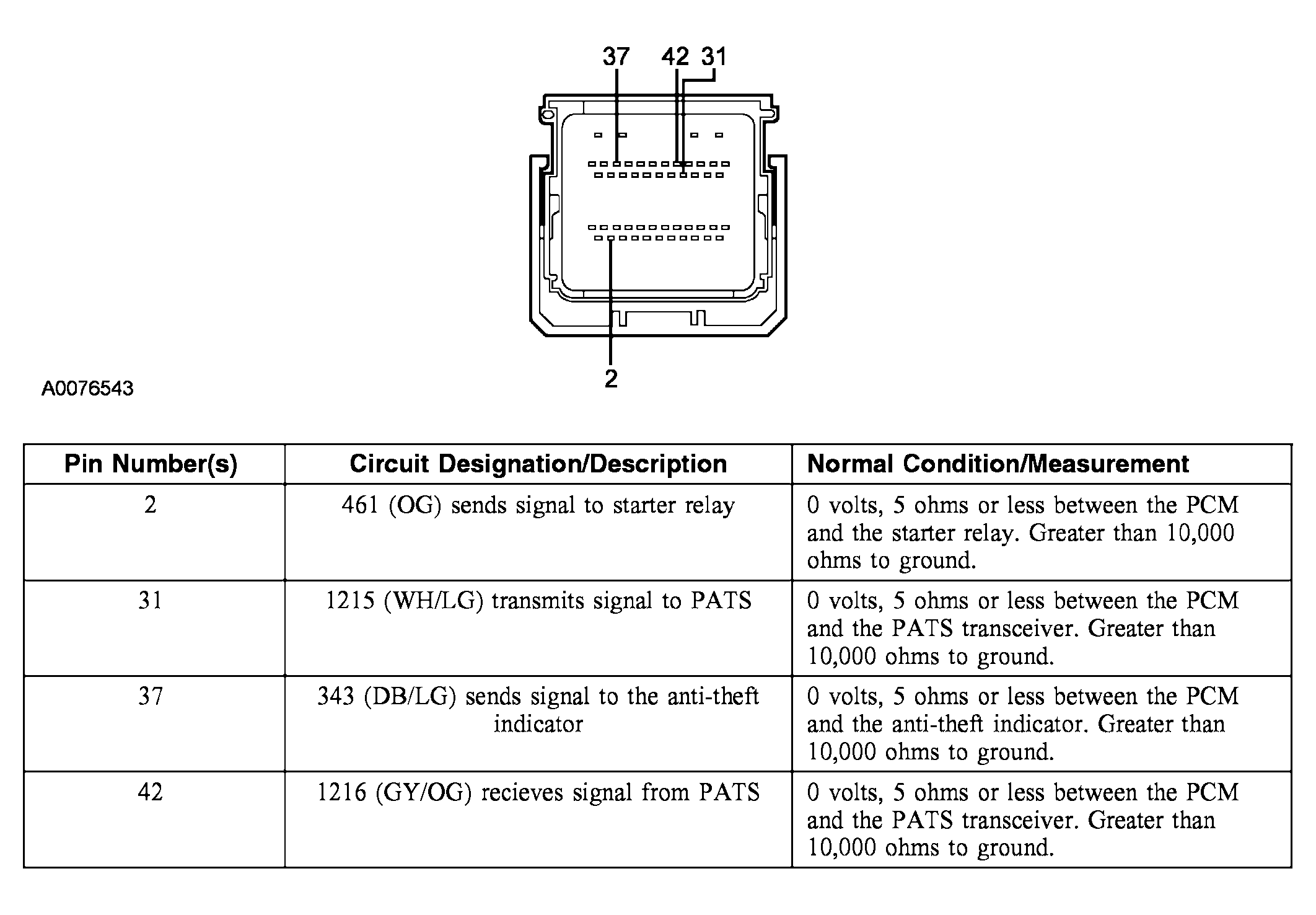 37 42 31

2

A0076543

| Pin Number(s) | Circuit Designation/Description | Normal Condition/Measurement |
|---|---|---|
| 2 | 461 (OG) sends signal to starter relay | 0 volts, 5 ohms or less between the PCM and the starter relay. Greater than 10,000 ohms to ground. |
| 31 | 1215 (WH/LG) transmits signal to PATS | 0 volts, 5 ohms or less between the PCM and the PATS transceiver. Greater than 10,000 ohms to ground. |
| 37 | 343 (DB/LG) sends signal to the anti-theft indicator | 0 volts, 5 ohms or less between the PCM and the anti-theft indicator. Greater than 10,000 ohms to ground. |
| 42 | 1216 (GY/OG) recieves signal from PATS | 0 volts, 5 ohms or less between the PCM and the PATS transceiver. Greater than 10,000 ohms to ground. |