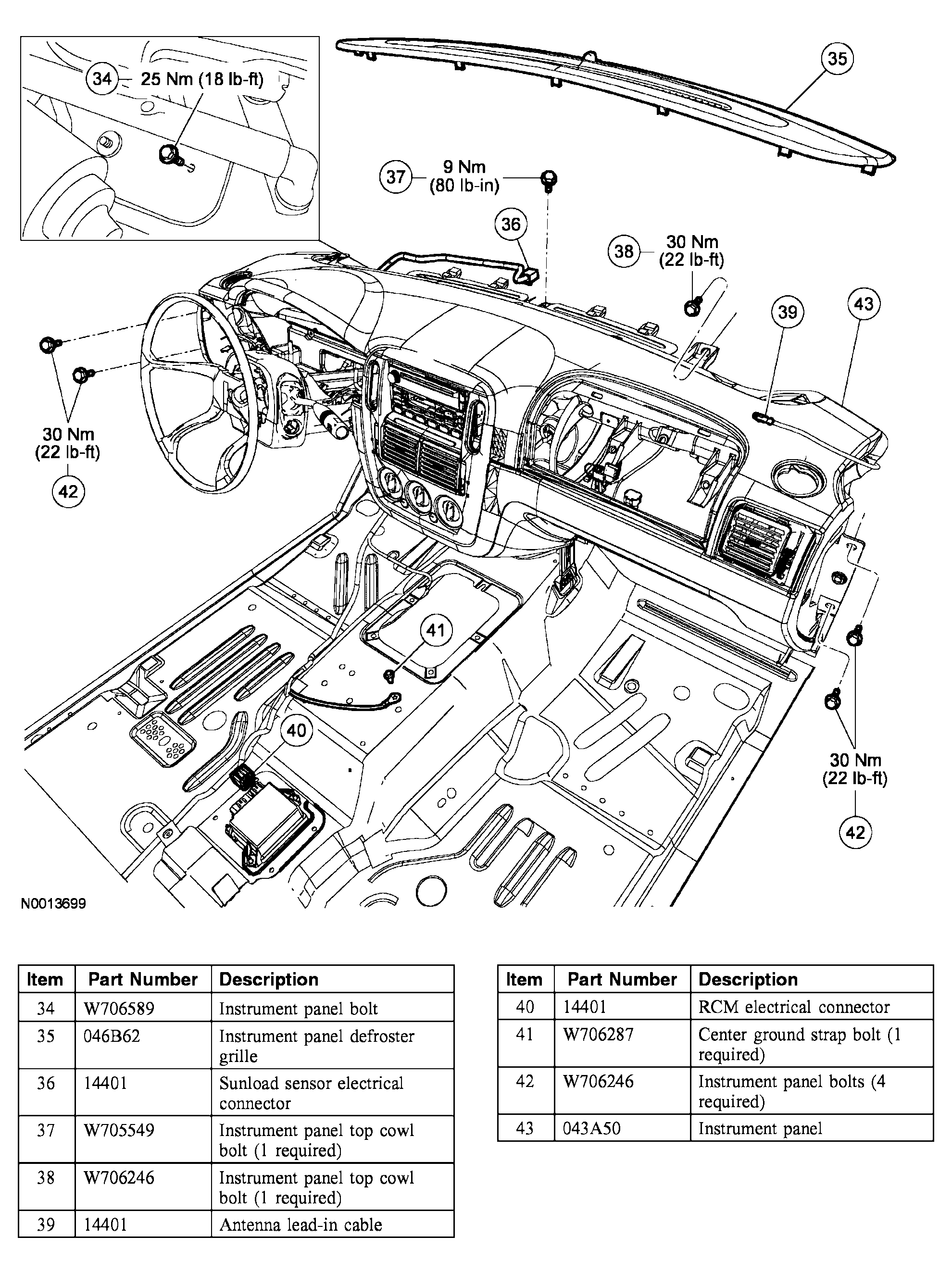 34 25 Nm (18 lb-ft)

35

37 9 Nm (80 lb-in)

36

38 30 Nm (22 lb-ft)

39

43

30 Nm (22 lb-ft)

42

41

40

30 Nm (22 lb-ft)

42

N0013699

| Item | Part Number | Description |
|---|---|---|
| 34 | W706589 | Instrument panel bolt |
| 35 | 046B62 | Instrument panel defroster grille |
| 36 | 14401 | Sunload sensor electrical connector |
| 37 | W705549 | Instrument panel top cowl bolt (1 required) |
| 38 | W706246 | Instrument panel top cowl bolt (1 required) |
| 39 | 14401 | Antenna lead-in cable |

| Item | Part Number | Description |
|---|---|---|
| 40 | 14401 | RCM electrical connector |
| 41 | W706287 | Center ground strap bolt (1 required) |
| 42 | W706246 | Instrument panel bolts (4 required) |
| 43 | 043A50 | Instrument panel |