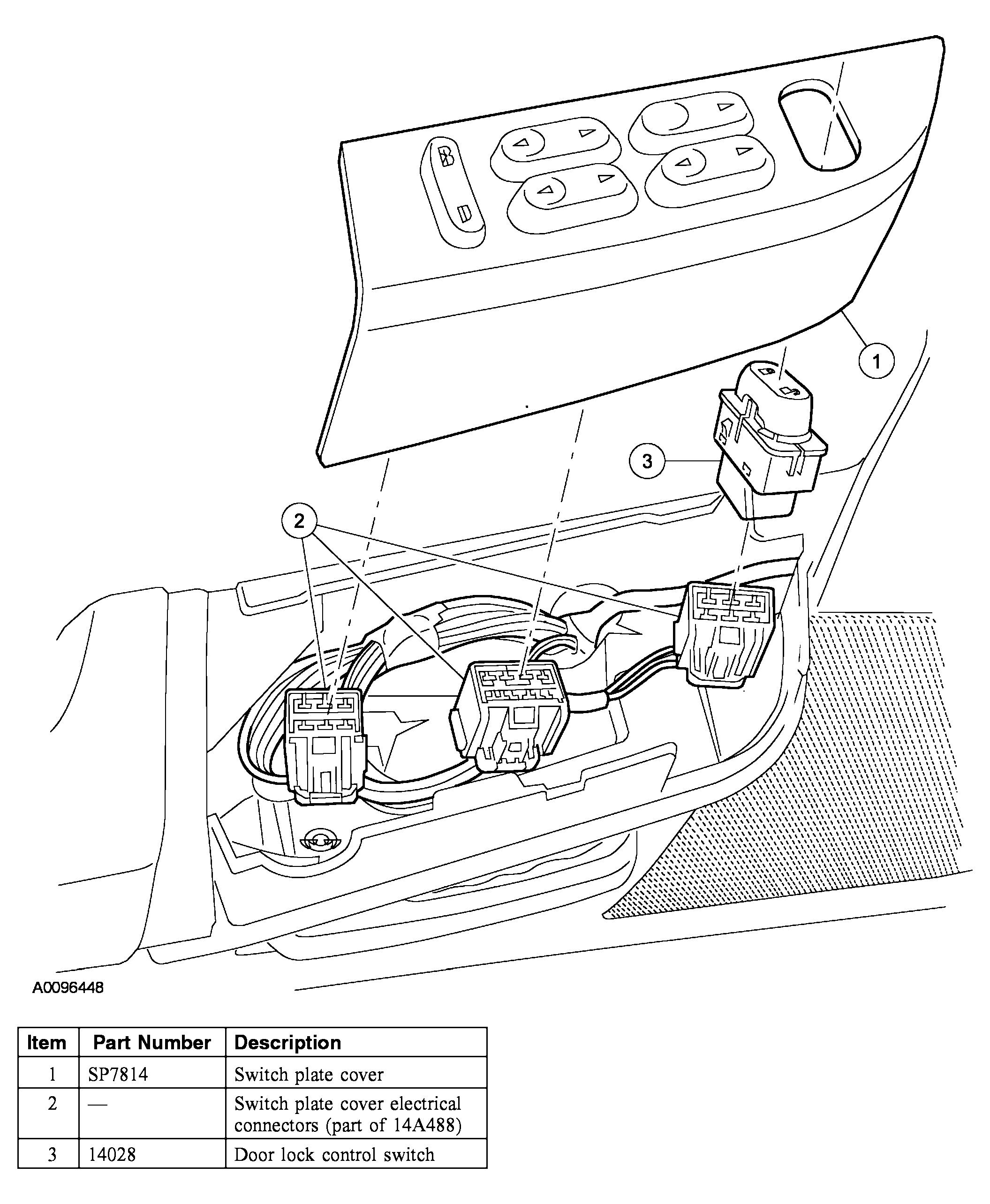 1

3

2

A0096448

| Item | Part Number | Description |
|---|---|---|
| 1 | SP7814 | Switch plate cover |
| 2 | — | Switch plate cover electrical connectors (part of 14A488) |
| 3 | 14028 | Door lock control switch |