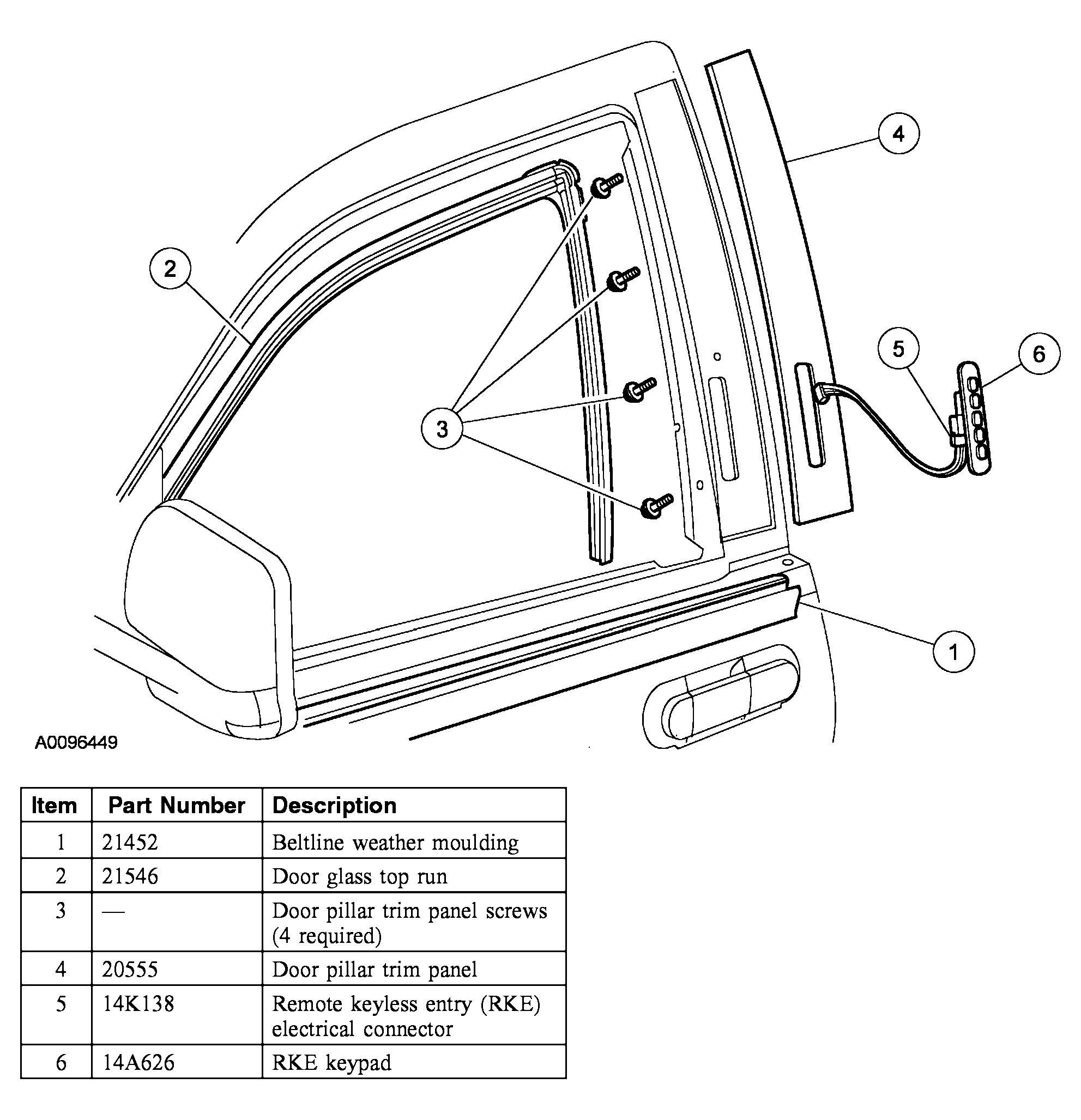 4

2

5

6

3

1

A0096449

| Item | Part Number | Description |
|---|---|---|
| 1 | 21452 | Beltline weather moulding |
| 2 | 21546 | Door glass top run |
| 3 | — | Door pillar trim panel screws (4 required) |
| 4 | 20555 | Door pillar trim panel |
| 5 | 14K138 | Remote keyless entry (RKE) electrical connector |
| 6 | 14A626 | RKE keypad |