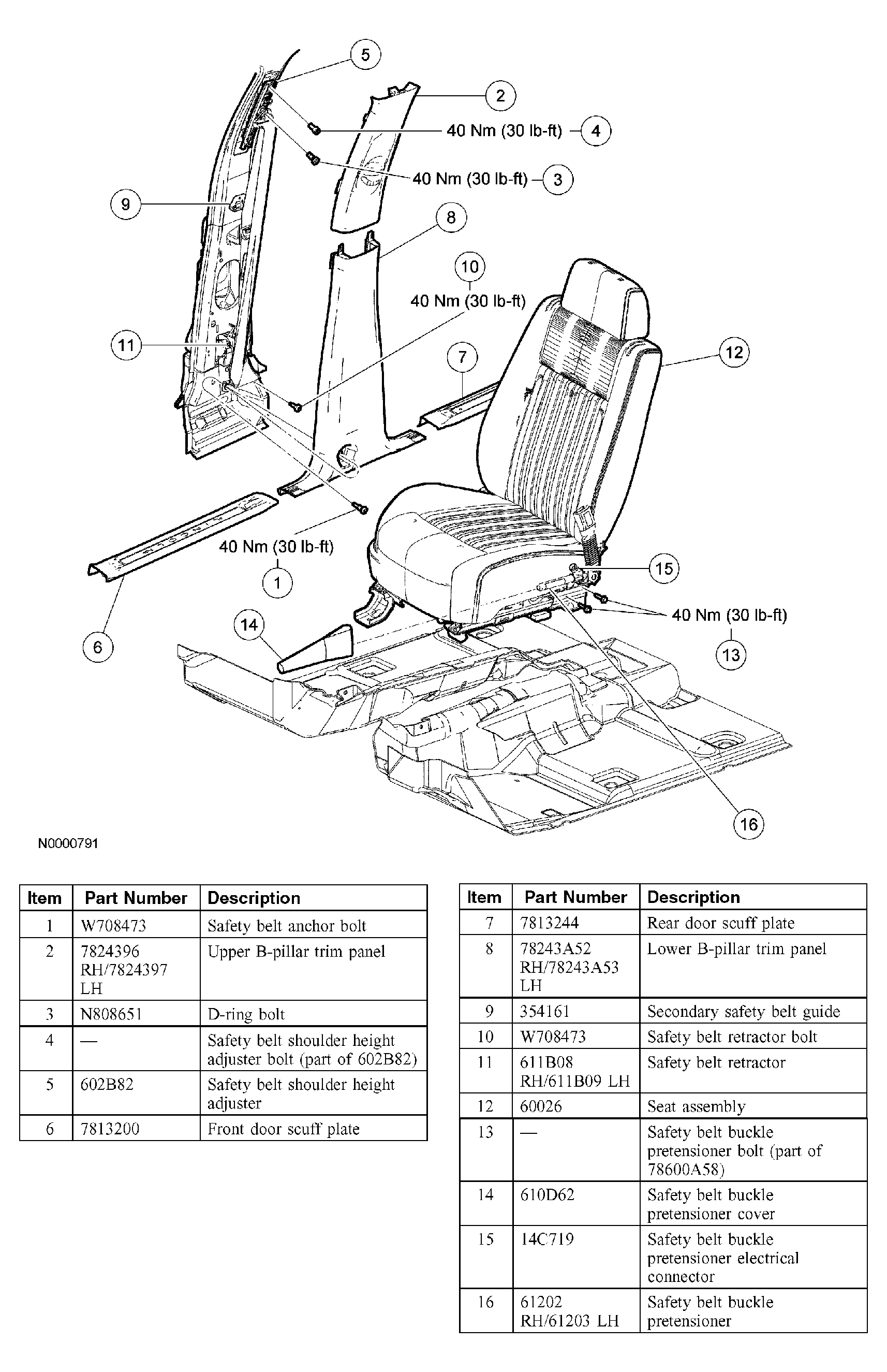 5
2
40 Nm (30 lb-ft) 4
40 Nm (30 lb-ft) 3
9
8
10
40 Nm (30 lb-ft)
11
7
12
40 Nm (30 lb-ft)
1
15
40 Nm (30 lb-ft)
13
14
6
16

N0000791

| Item | Part Number | Description |
|---|---|---|
| 1 | W708473 | Safety belt anchor bolt |
| 2 | 7824396 RH/7824397 LH | Upper B-pillar trim panel |
| 3 | N808651 | D-ring bolt |
| 4 | — | Safety belt shoulder height adjuster bolt (part of 602B82) |
| 5 | 602B82 | Safety belt shoulder height adjuster |
| 6 | 7813200 | Front door scuff plate |

| Item | Part Number | Description |
|---|---|---|
| 7 | 7813244 | Rear door scuff plate |
| 8 | 78243A52 RH/78243A53 LH | Lower B-pillar trim panel |
| 9 | 354161 | Secondary safety belt guide |
| 10 | W708473 | Safety belt retractor bolt |
| 11 | 611B08 RH/611B09 LH | Safety belt retractor |
| 12 | 60026 | Seat assembly |
| 13 | — | Safety belt buckle pretensioner bolt (part of 78600A58) |
| 14 | 610D62 | Safety belt buckle pretensioner cover |
| 15 | 14C719 | Safety belt buckle pretensioner electrical connector |
| 16 | 61202 RH/61203 LH | Safety belt buckle pretensioner |