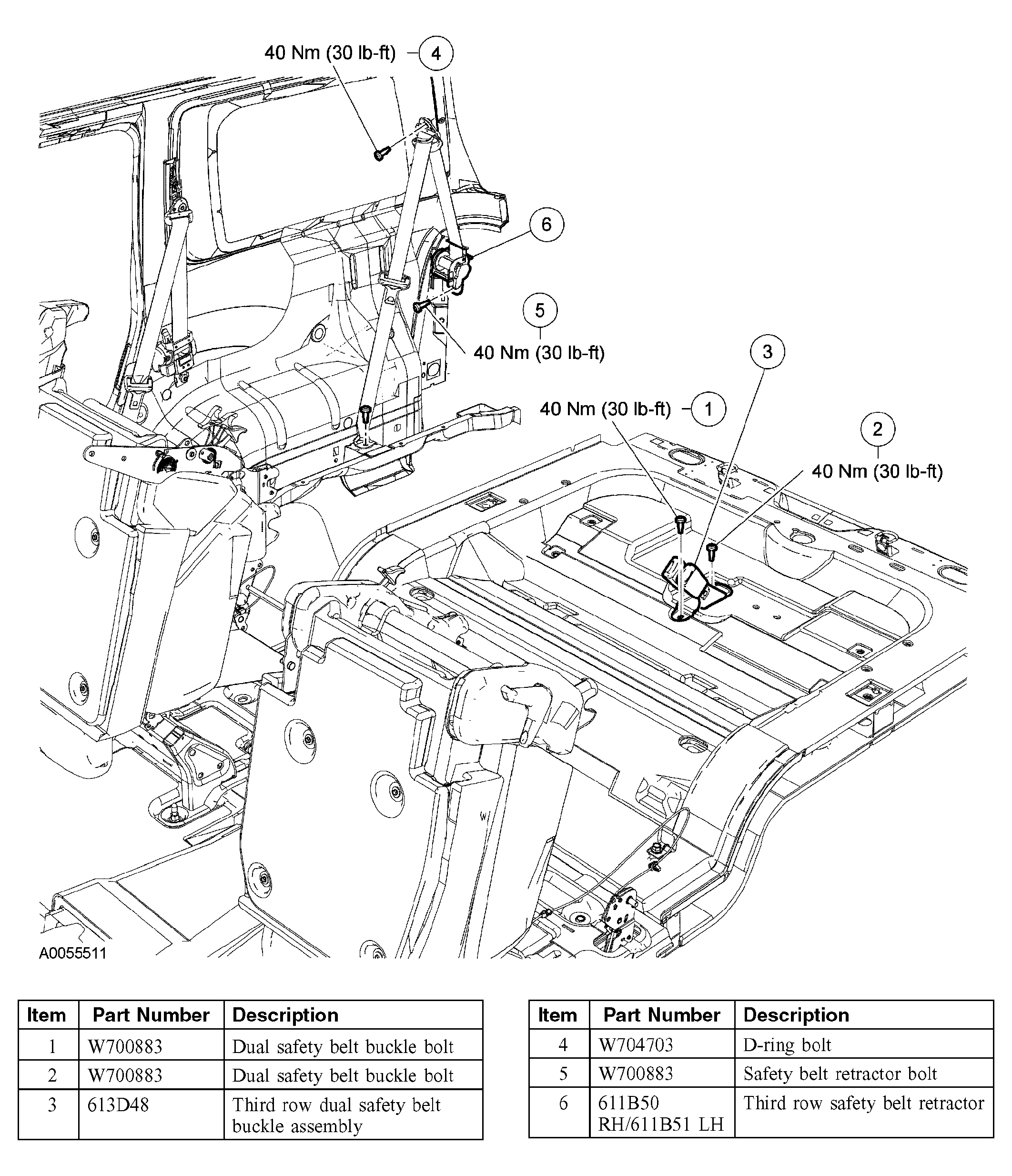 40 Nm (30 lb-ft) 4

6

5
40 Nm (30 lb-ft)

3

40 Nm (30 lb-ft) 1

2
40 Nm (30 lb-ft)

A0055511

| Item | Part Number | Description |
|---|---|---|
| 1 | W700883 | Dual safety belt buckle bolt |
| 2 | W700883 | Dual safety belt buckle bolt |
| 3 | 613D48 | Third row dual safety belt buckle assembly |

| Item | Part Number | Description |
|---|---|---|
| 4 | W704703 | D-ring bolt |
| 5 | W700883 | Safety belt retractor bolt |
| 6 | 611B50 RH/611B51 LH | Third row safety belt retractor |