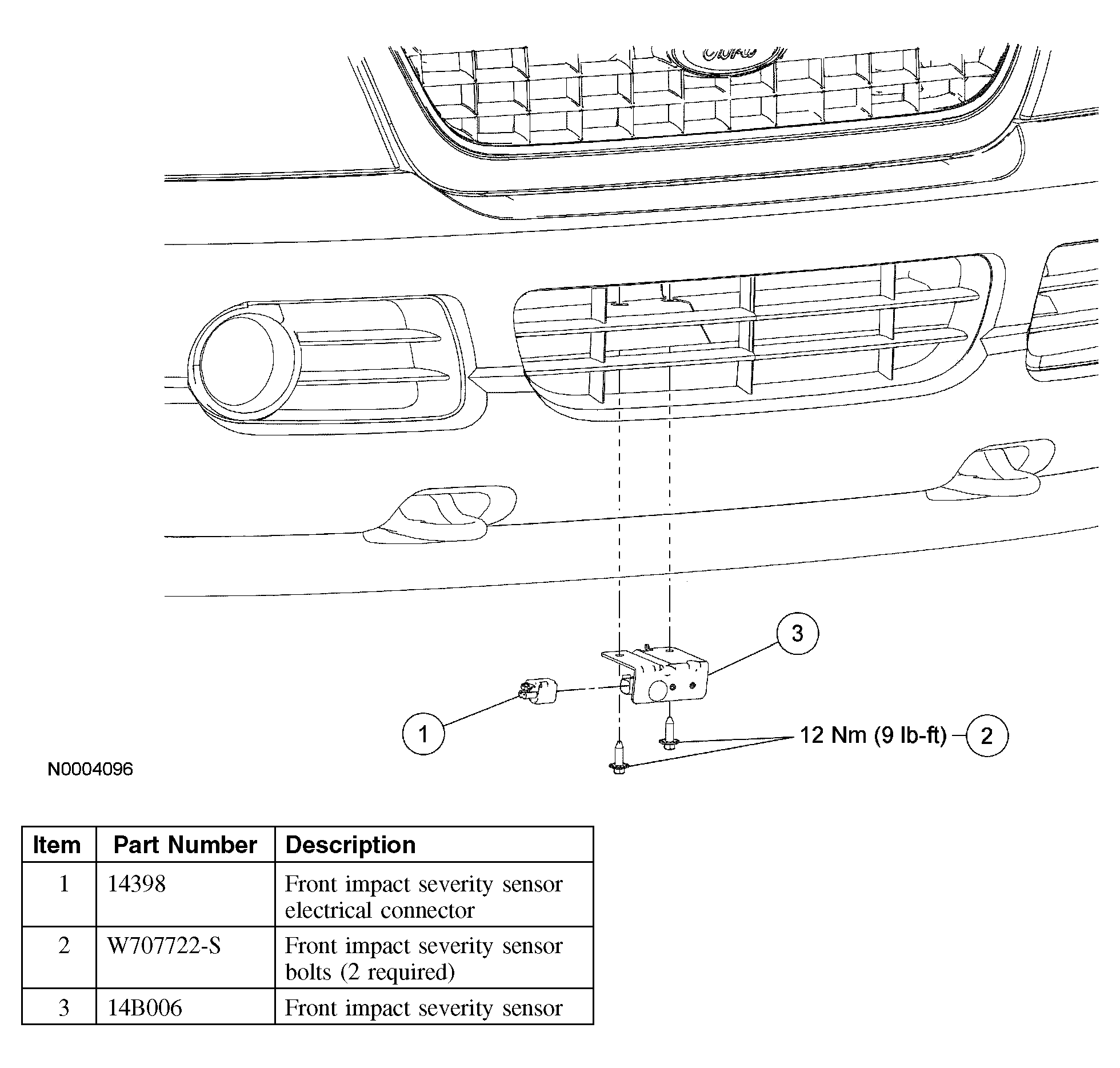 3

1

12 Nm (9 lb-ft)

2

N0004096

| Item | Part Number | Description |
|---|---|---|
| 1 | 14398 | Front impact severity sensor electrical connector |
| 2 | W707722-S | Front impact severity sensor bolts (2 required) |
| 3 | 14B006 | Front impact severity sensor |