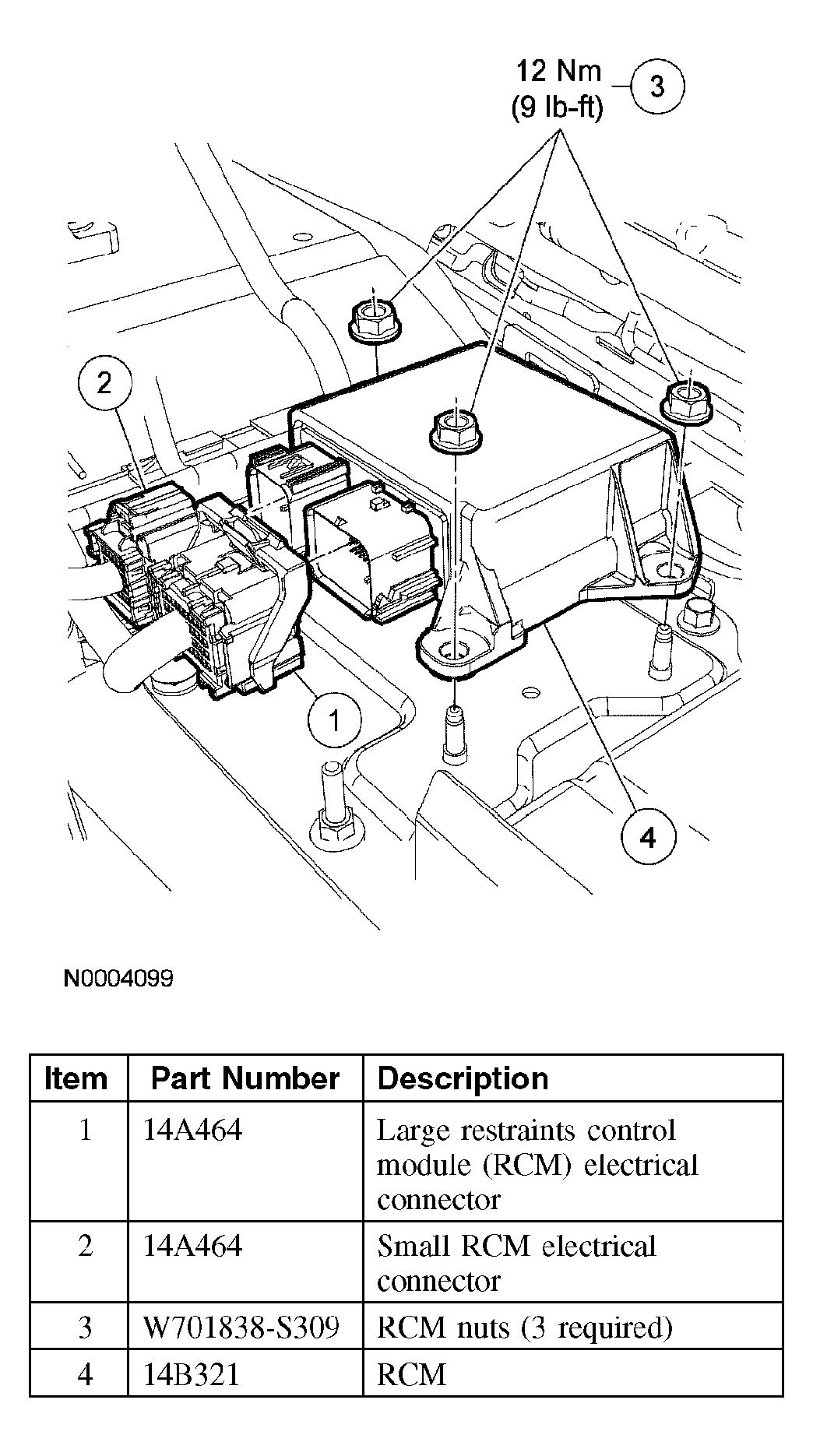 12 Nm
(9 lb-ft)
3
2
1
4
N0004099

| Item | Part Number | Description |
|---|---|---|
| 1 | 14A464 | Large restraints control module (RCM) electrical connector |
| 2 | 14A464 | Small RCM electrical connector |
| 3 | W701838-S309 | RCM nuts (3 required) |
| 4 | 14B321 | RCM |