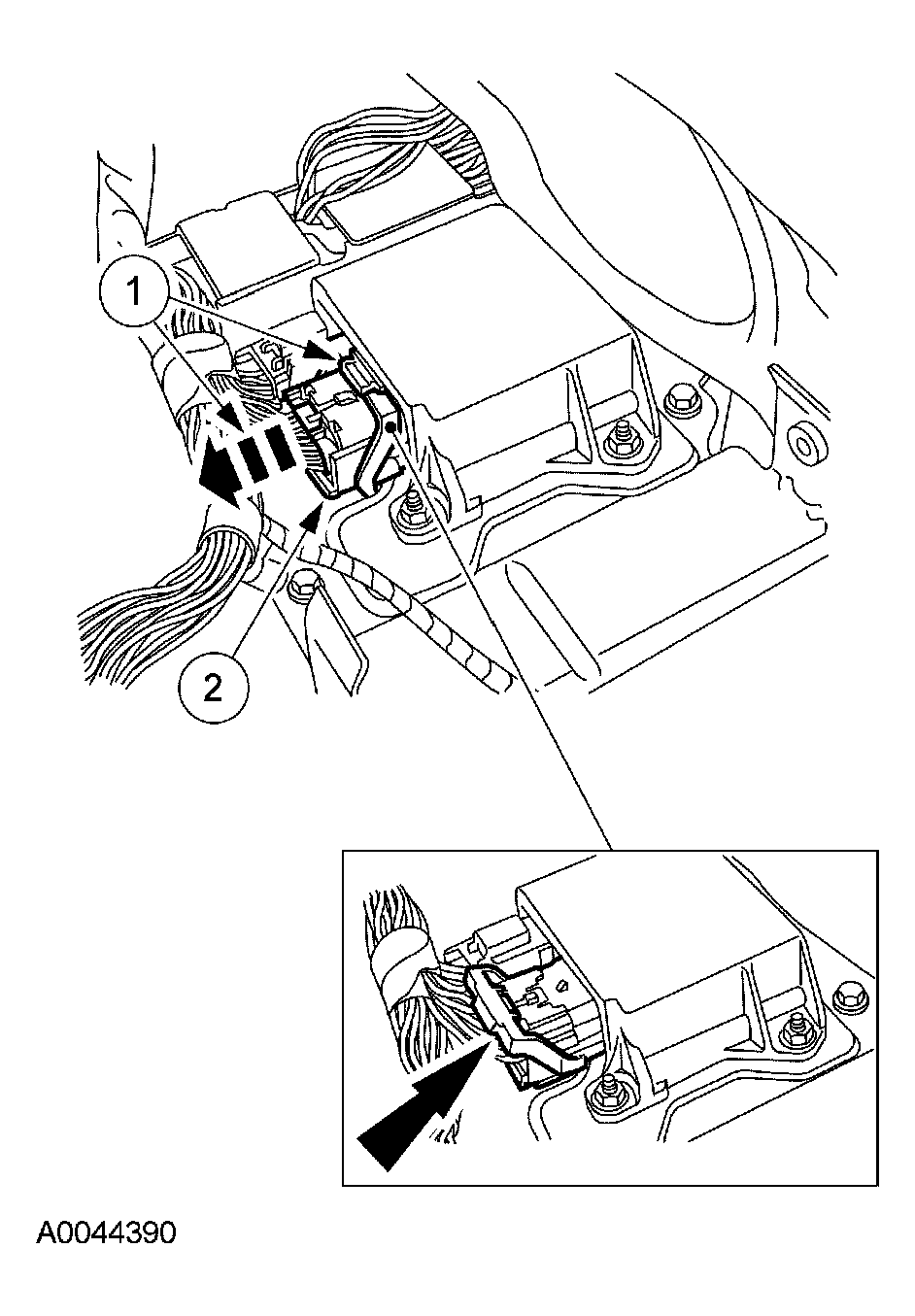 1

2

A0044390