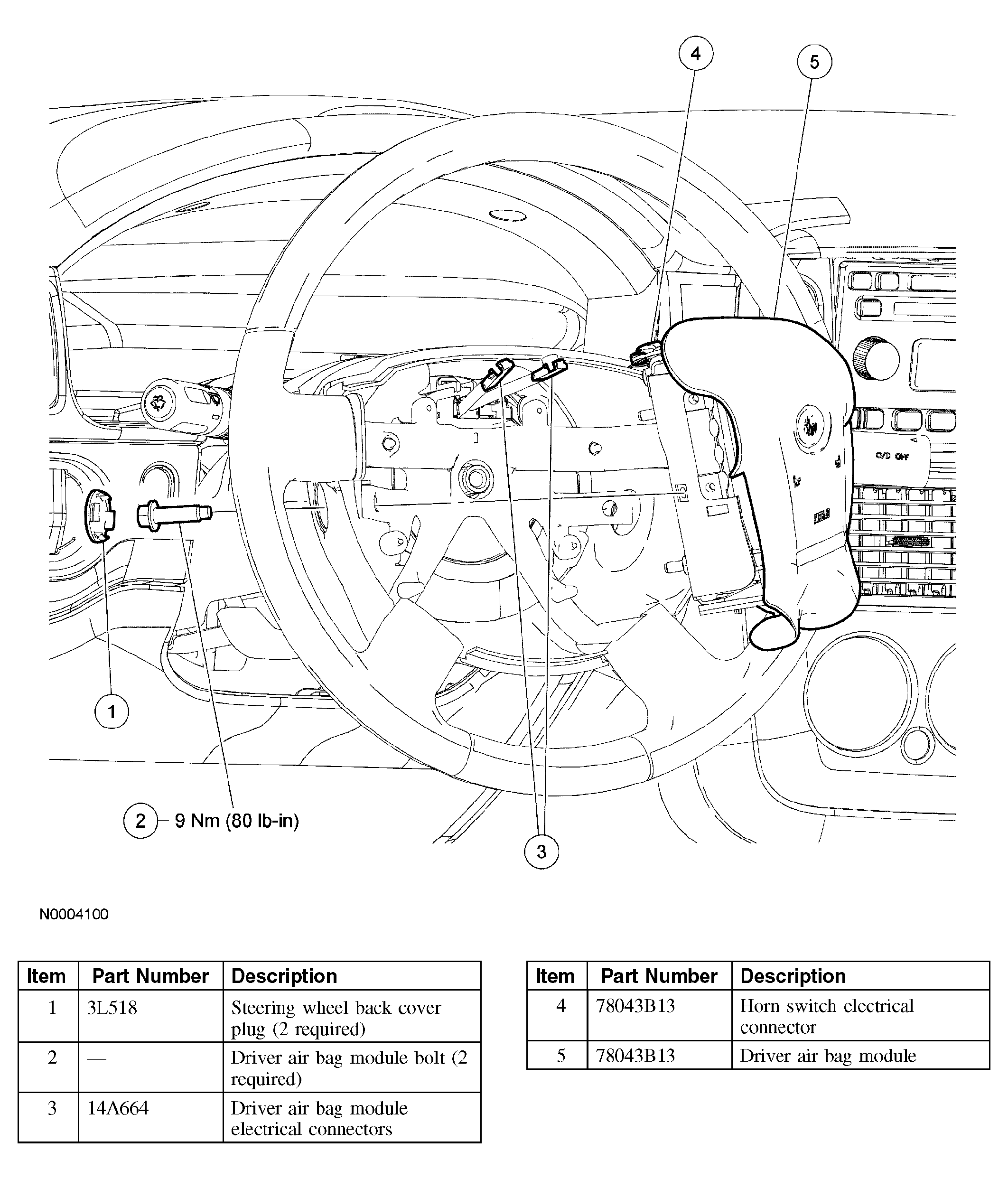 4

5

O/D OFF

1

2 9 Nm (80 lb-in)

3

N0004100

| Item | Part Number | Description |
|---|---|---|
| 1 | 3L518 | Steering wheel back cover plug (2 required) |
| 2 | — | Driver air bag module bolt (2 required) |
| 3 | 14A664 | Driver air bag module electrical connectors |

| Item | Part Number | Description |
|---|---|---|
| 4 | 78043B13 | Horn switch electrical connector |
| 5 | 78043B13 | Driver air bag module |