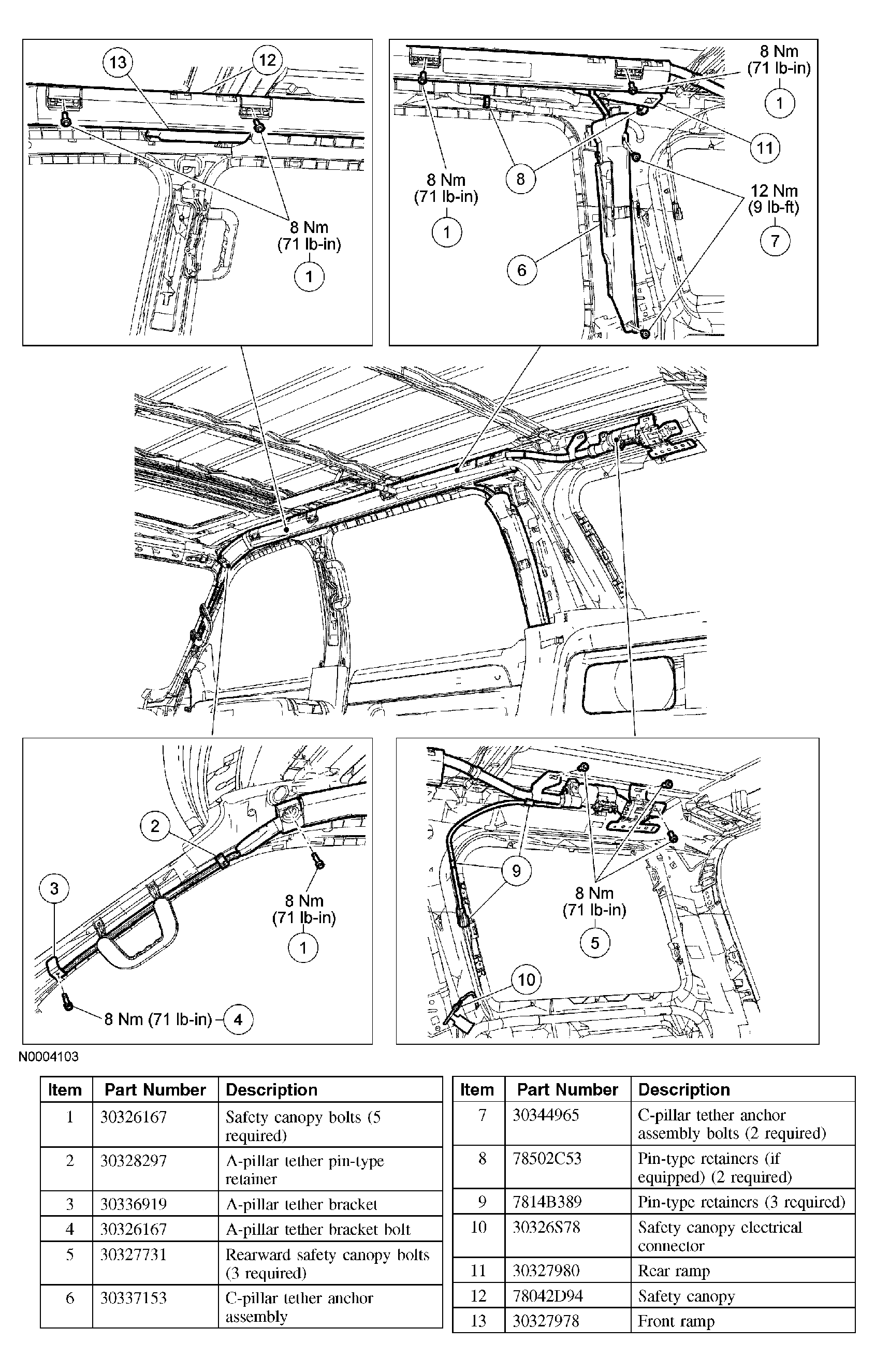 13
12
8 Nm
(71 lb-in)
1

8 Nm
(71 lb-in)
1
11
8
8 Nm
(71 lb-in)
1
12 Nm
(9 lb-ft)
7
6

2
3
8 Nm
(71 lb-in)
1
8 Nm (71 lb-in)
4

9
8 Nm
(71 lb-in)
5
10

N0004103

| Item | Part Number | Description |
|---|---|---|
| 1 | 30326167 | Safety canopy bolts (5 required) |
| 2 | 30328297 | A-pillar tether pin-type retainer |
| 3 | 30336919 | A-pillar tether bracket |
| 4 | 30326167 | A-pillar tether bracket bolt |
| 5 | 30327731 | Rearward safety canopy bolts (3 required) |
| 6 | 30337153 | C-pillar tether anchor assembly |

| Item | Part Number | Description |
|---|---|---|
| 7 | 30344965 | C-pillar tether anchor assembly bolts (2 required) |
| 8 | 78502C53 | Pin-type retainers (if equipped) (2 required) |
| 9 | 7814B389 | Pin-type retainers (3 required) |
| 10 | 30326S78 | Safety canopy electrical connector |
| 11 | 30327980 | Rear ramp |
| 12 | 78042D94 | Safety canopy |
| 13 | 30327978 | Front ramp |