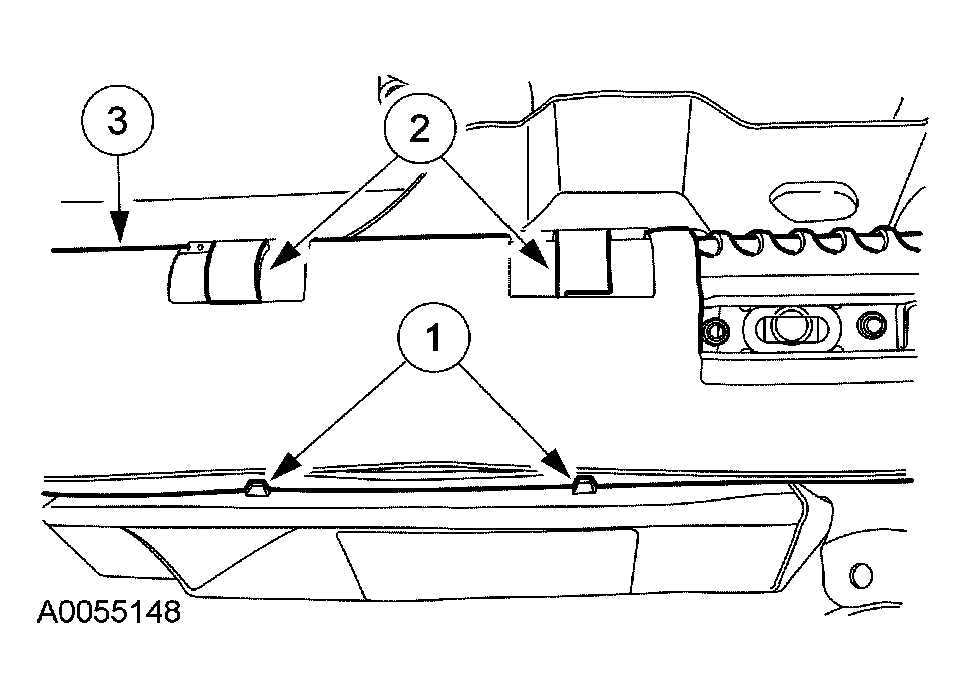 3

2

1

A0055148