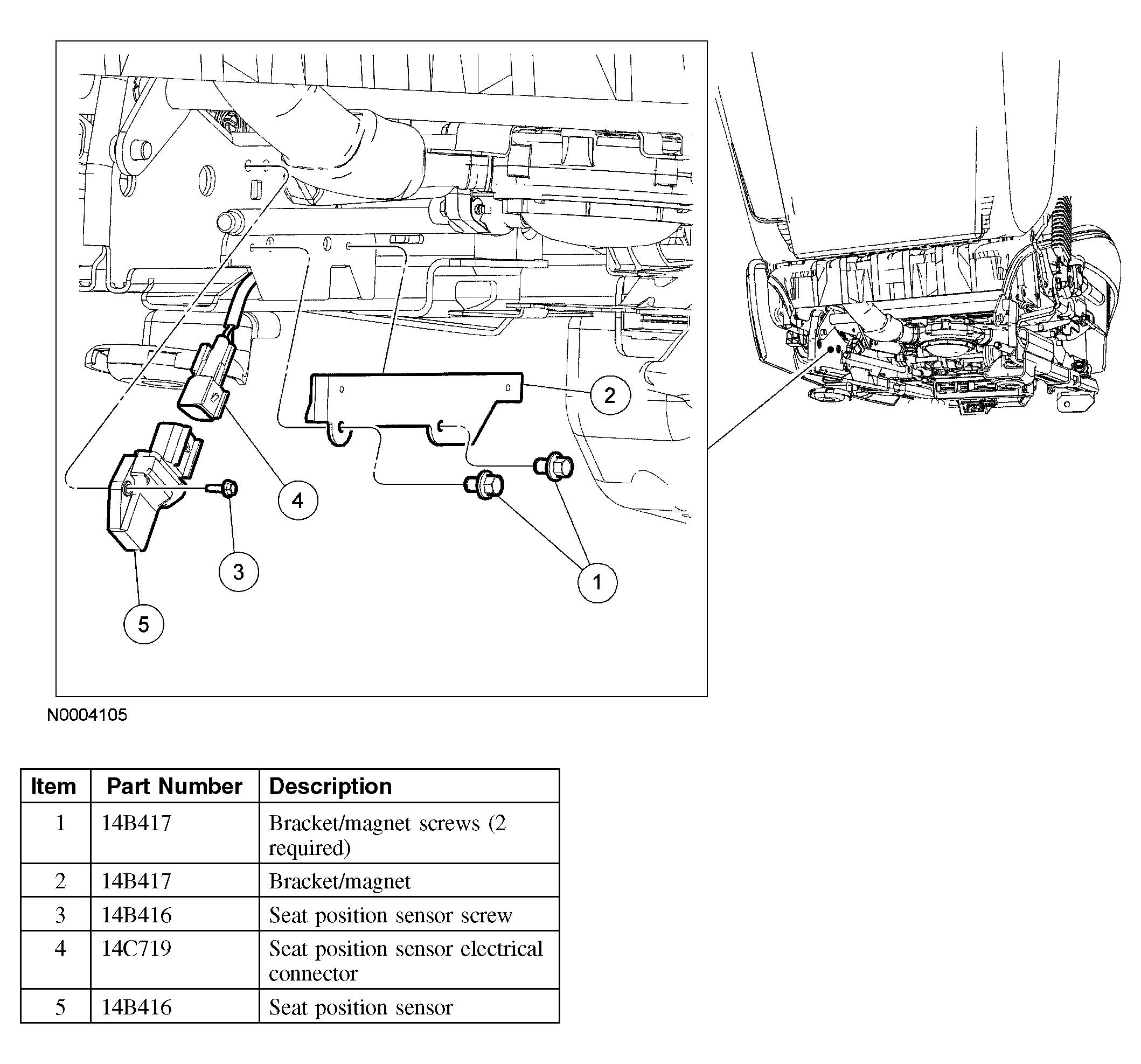 2

4

3

1

5

N0004105

| Item | Part Number | Description |
|---|---|---|
| 1 | 14B417 | Bracket/magnet screws (2 required) |
| 2 | 14B417 | Bracket/magnet |
| 3 | 14B416 | Seat position sensor screw |
| 4 | 14C719 | Seat position sensor electrical connector |
| 5 | 14B416 | Seat position sensor |