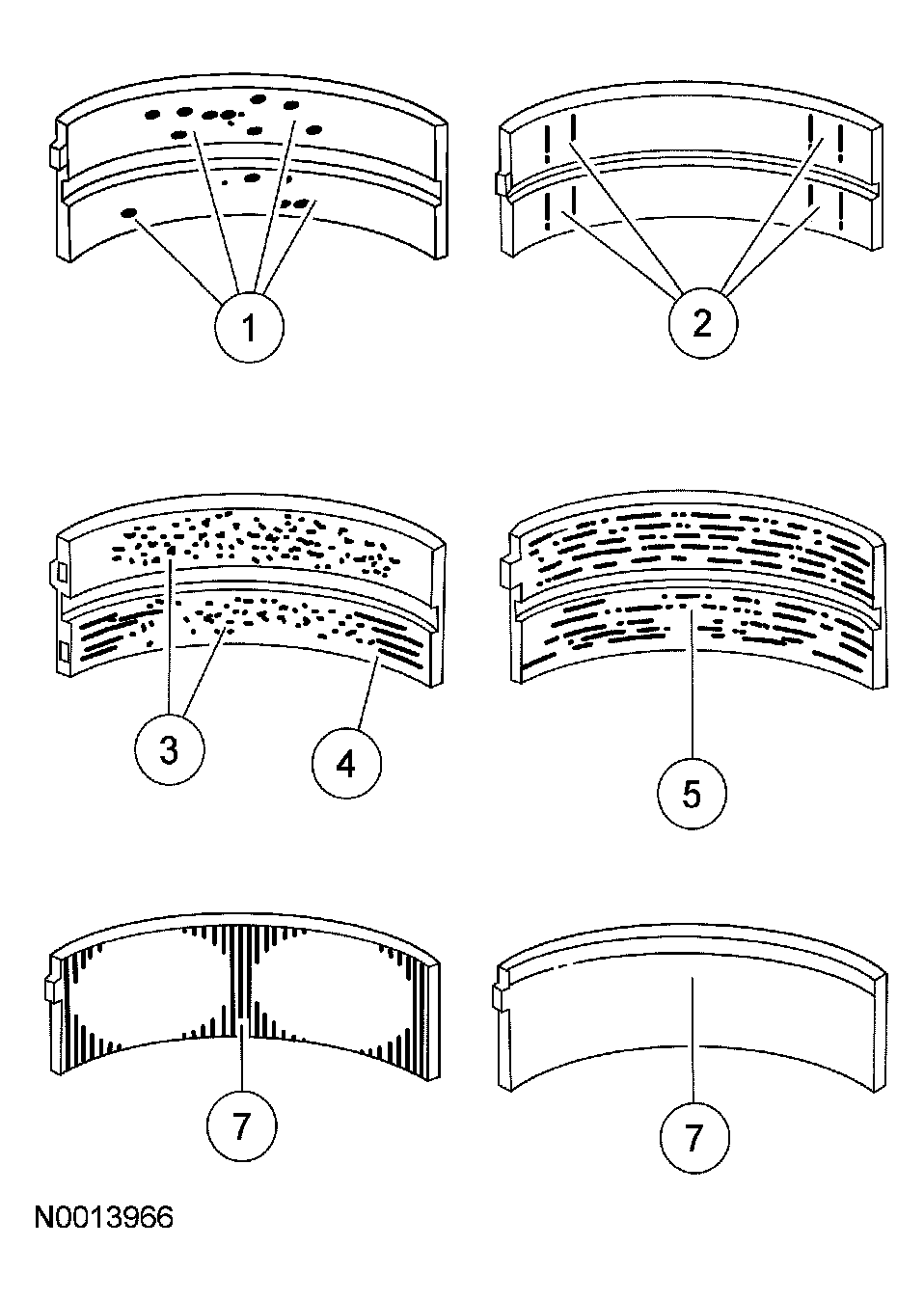 1

2

3

4

5

7

7

N0013966