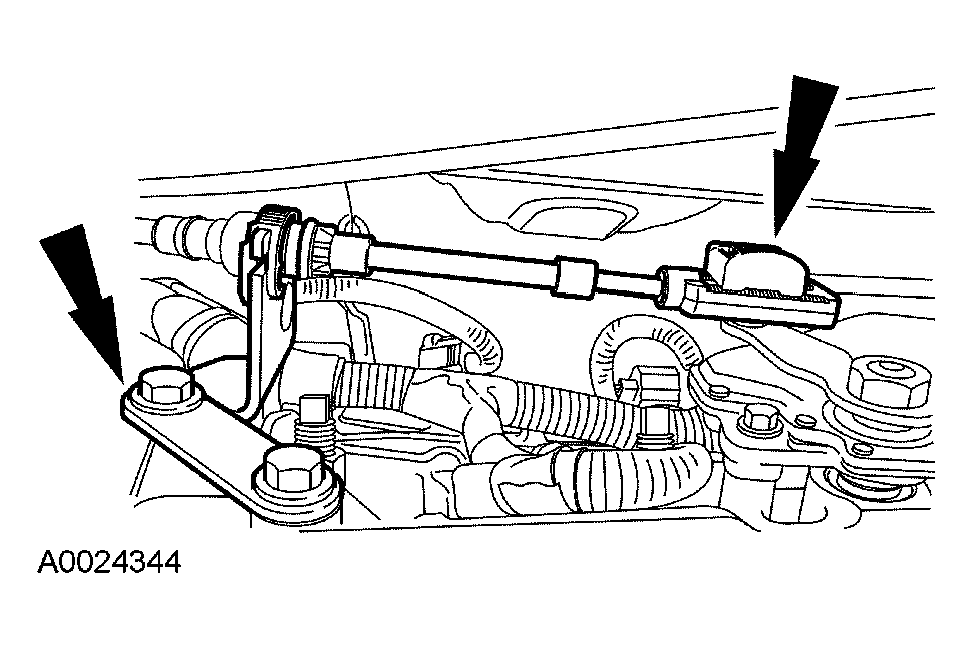 A0024344