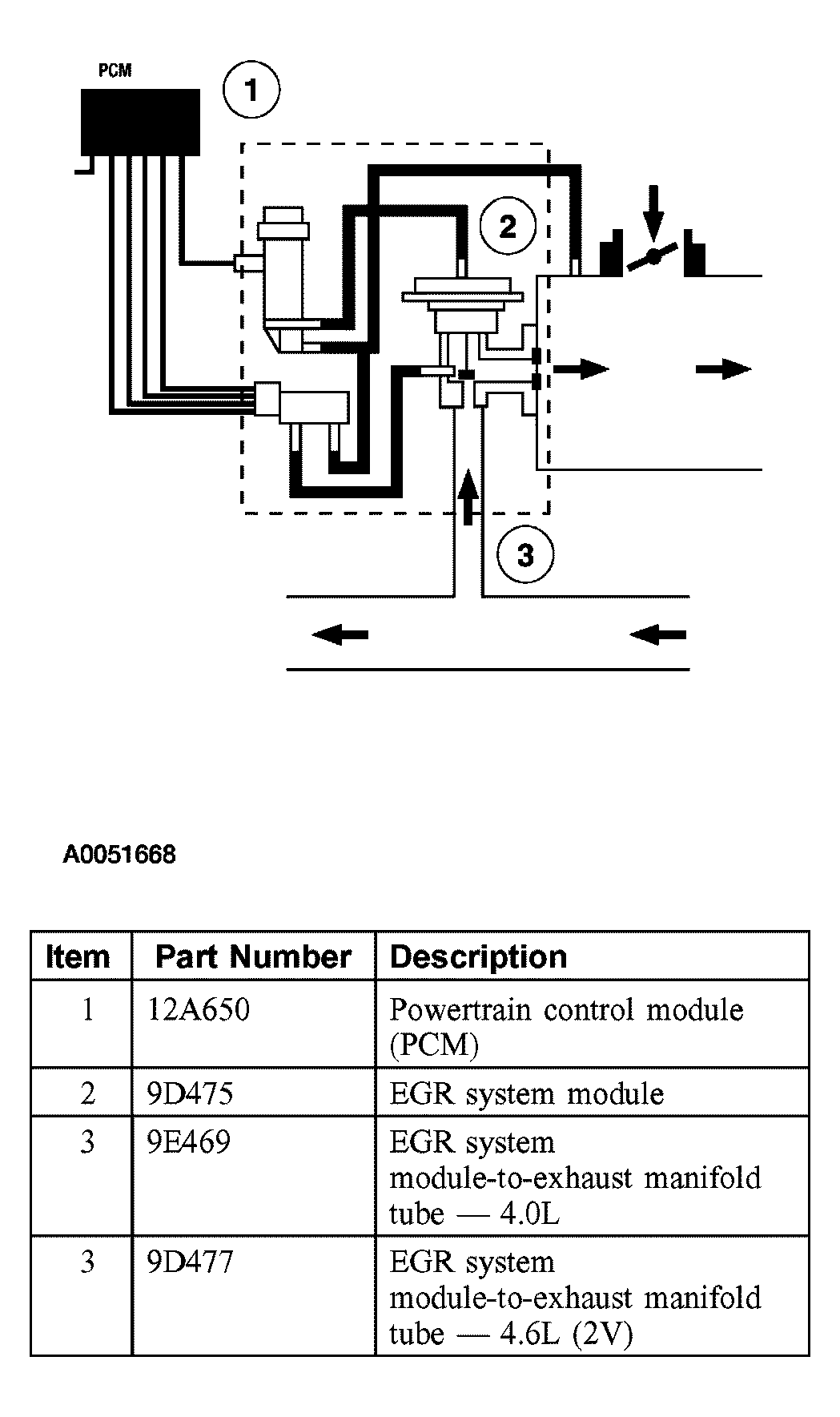 PCM

1

2

3

A0051668

| Item | Part Number | Description |
|---|---|---|
| 1 | 12A650 | Powertrain control module (PCM) |
| 2 | 9D475 | EGR system module |
| 3 | 9E469 | EGR system module-to-exhaust manifold tube — 4.0L |
| 3 | 9D477 | EGR system module-to-exhaust manifold tube — 4.6L (2V) |