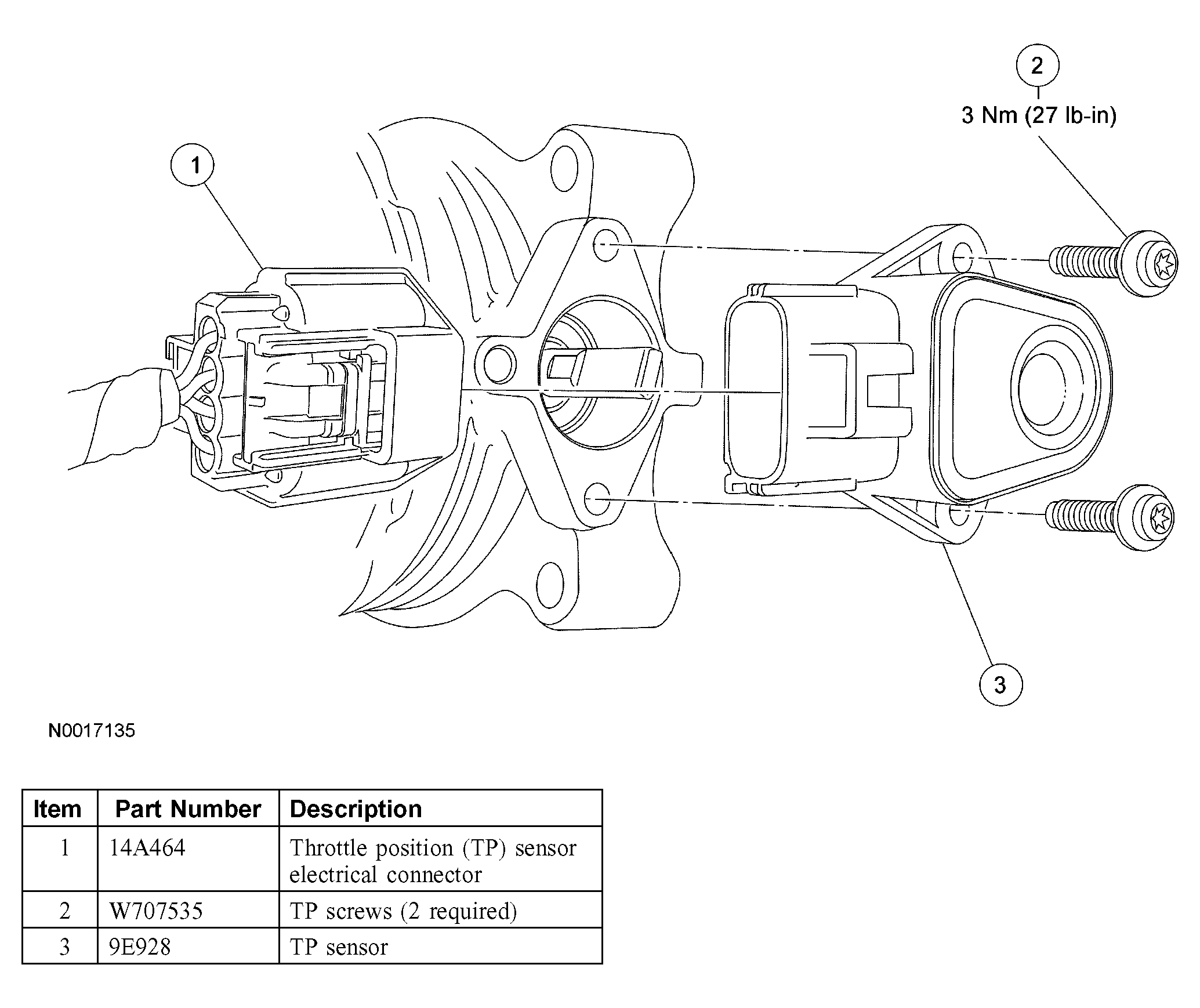 2

3 Nm (27 lb-in)

1

3

N0017135

| Item | Part Number | Description |
|---|---|---|
| 1 | 14A464 | Throttle position (TP) sensor electrical connector |
| 2 | W707535 | TP screws (2 required) |
| 3 | 9E928 | TP sensor |