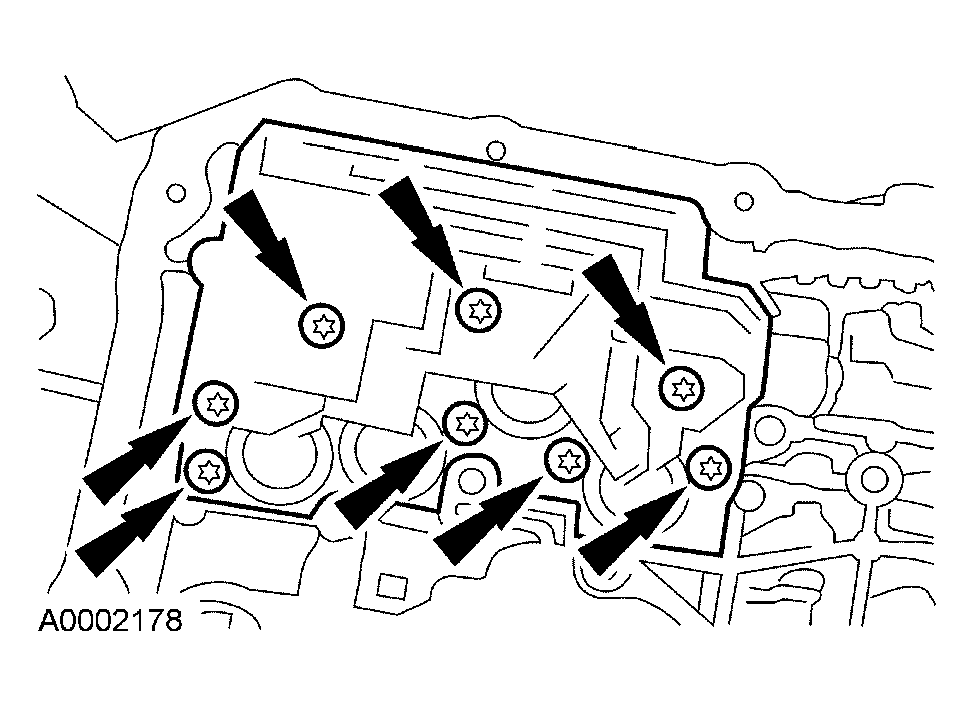 A0002178