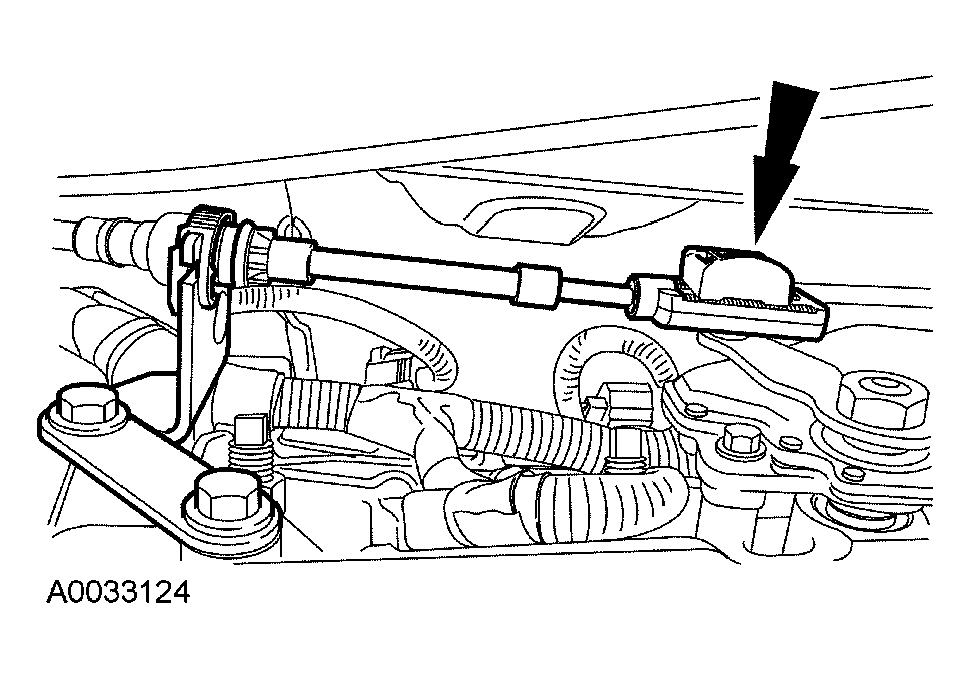 A0033124