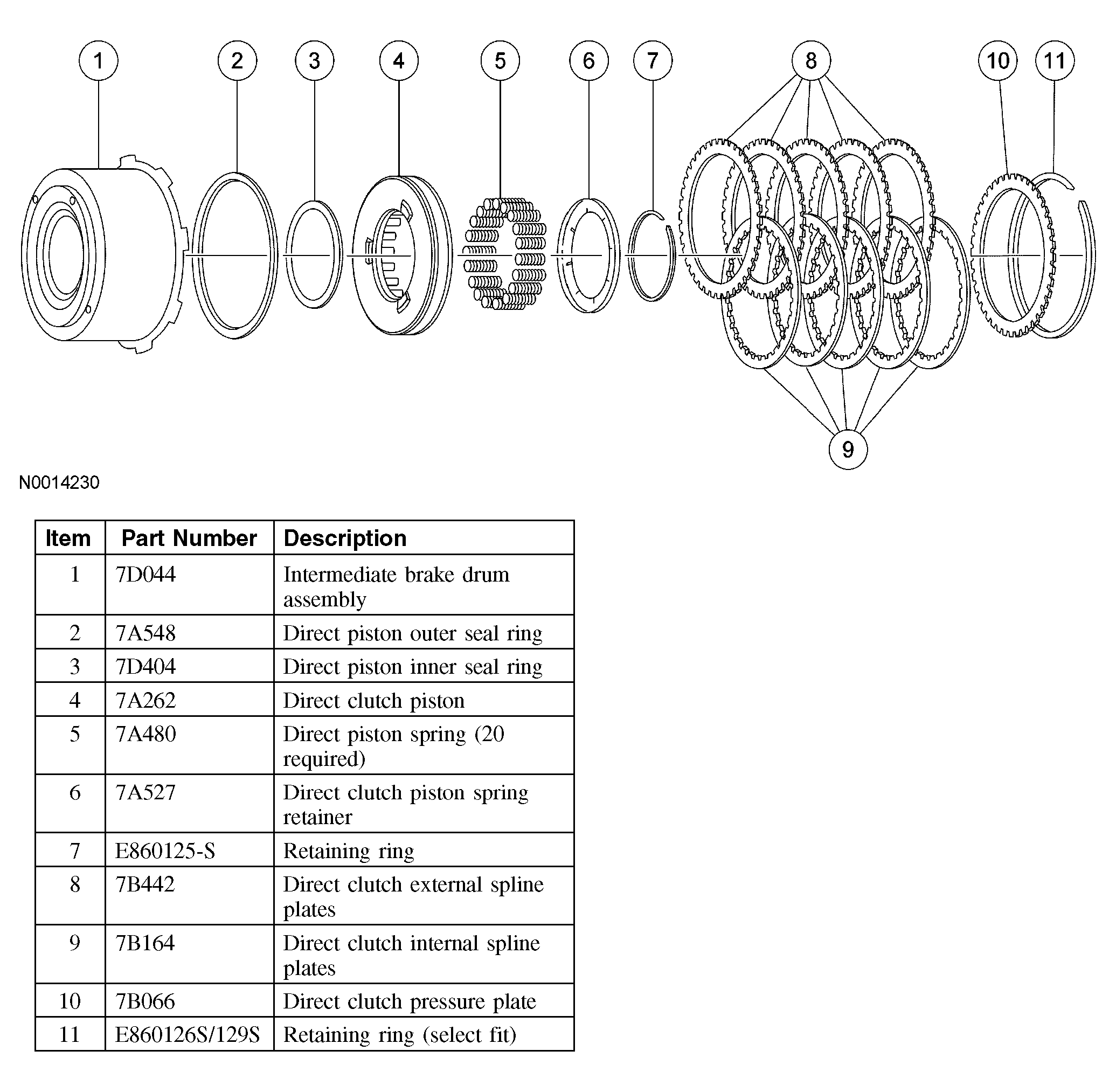 1 2 3 4 5 6 7 8 10 11

9

N0014230

| Item | Part Number | Description |
|---|---|---|
| 1 | 7D044 | Intermediate brake drum assembly |
| 2 | 7A548 | Direct piston outer seal ring |
| 3 | 7D404 | Direct piston inner seal ring |
| 4 | 7A262 | Direct clutch piston |
| 5 | 7A480 | Direct piston spring (20 required) |
| 6 | 7A527 | Direct clutch piston spring retainer |
| 7 | E860125-S | Retaining ring |
| 8 | 7B442 | Direct clutch external spline plates |
| 9 | 7B164 | Direct clutch internal spline plates |
| 10 | 7B066 | Direct clutch pressure plate |
| 11 | E860126S/129S | Retaining ring (select fit) |