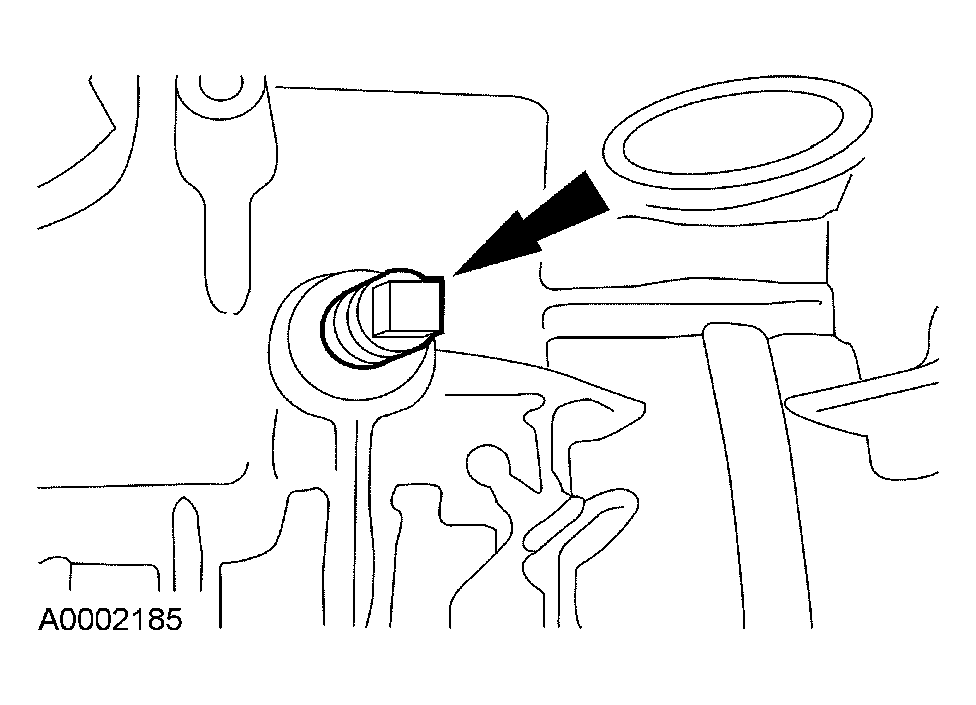 A0002185