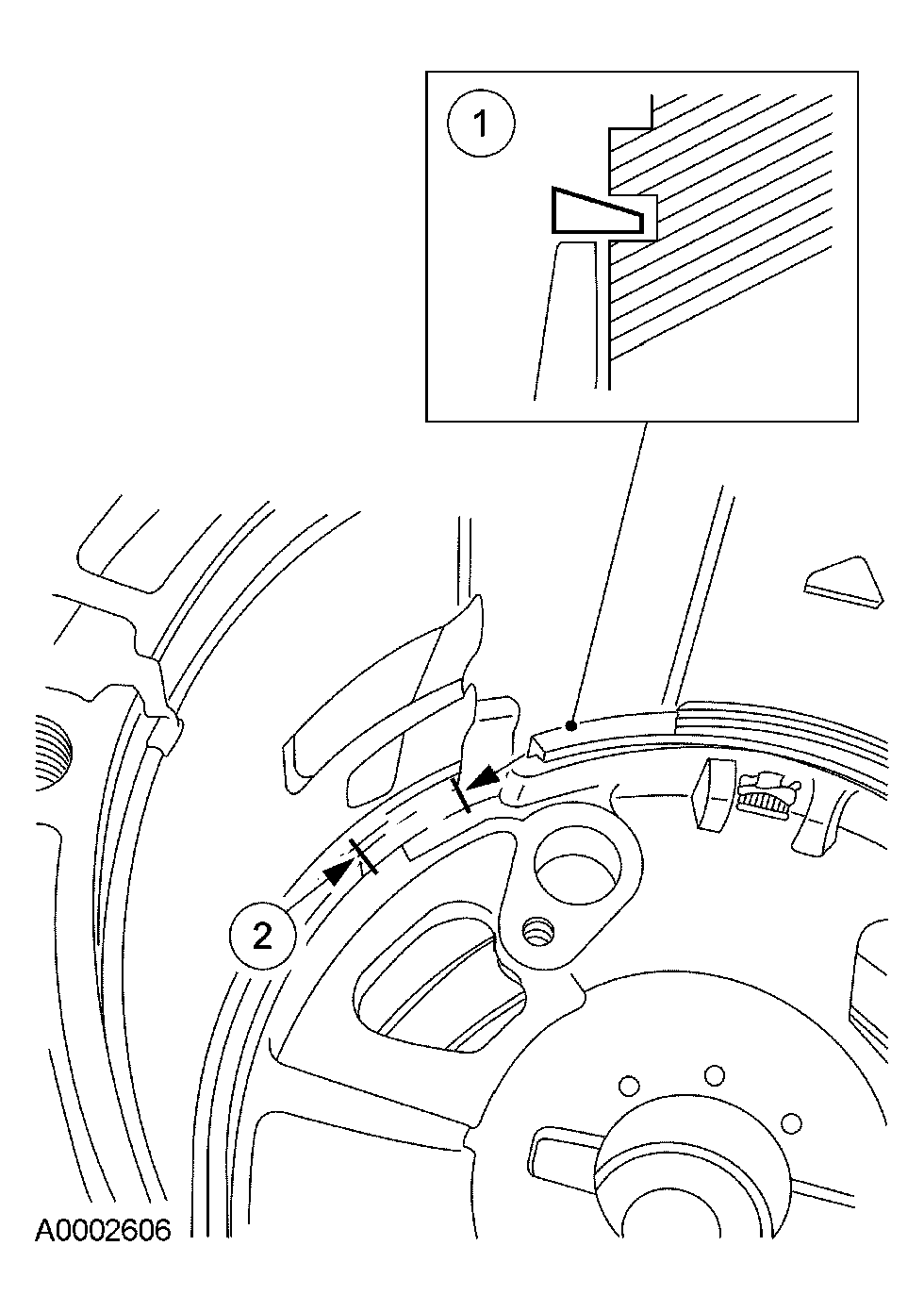 1
2
A0002606