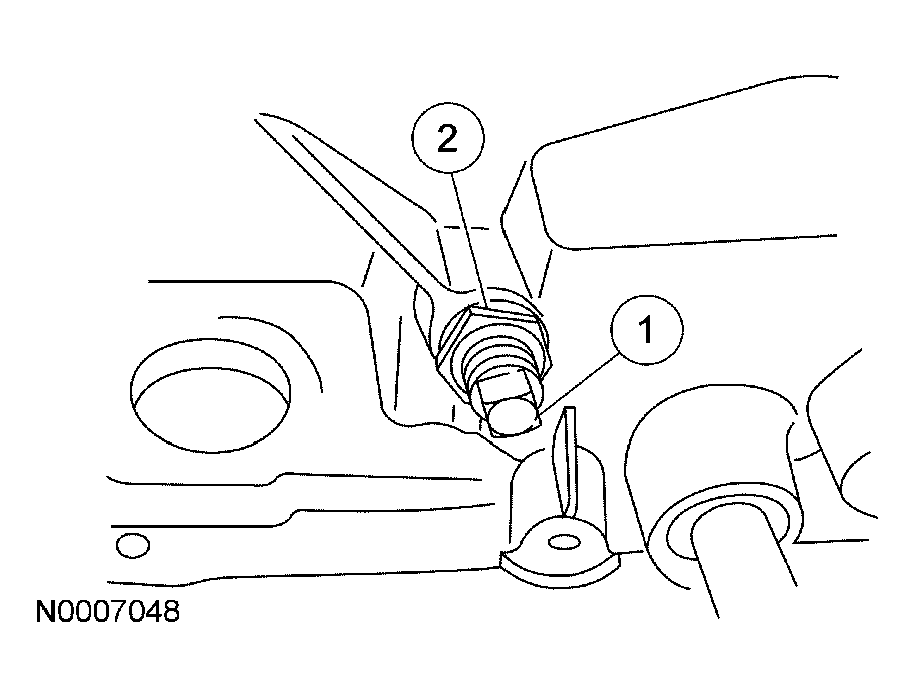 2

1

N0007048