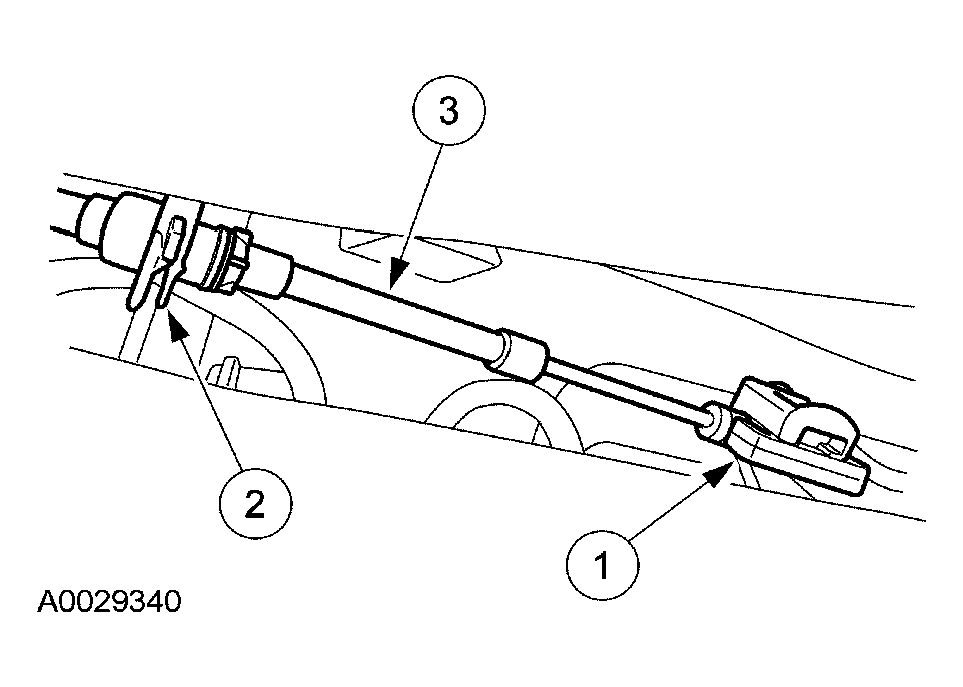 3

2

1

A0029340