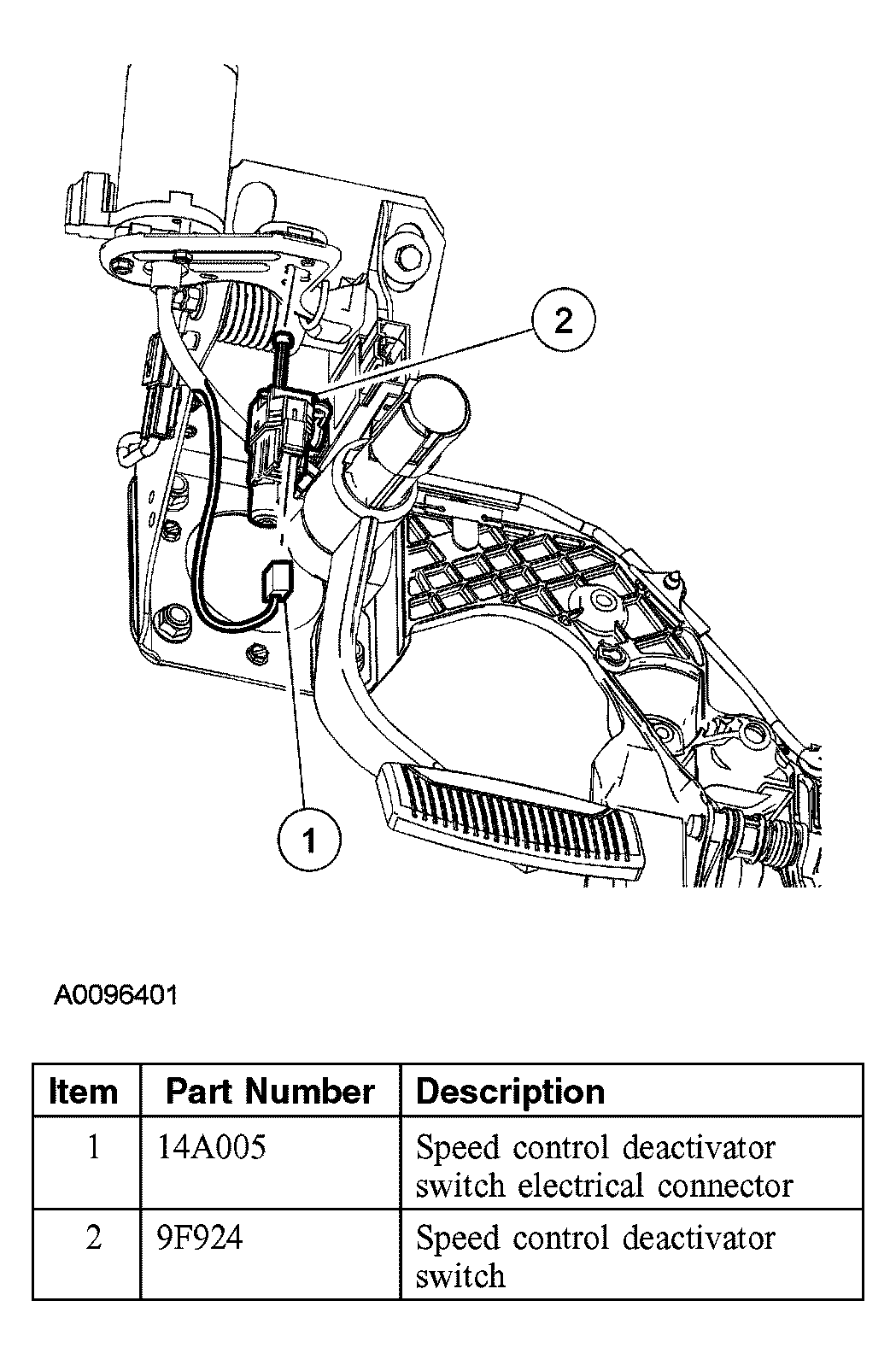 2

1

A0096401

| Item | Part Number | Description |
|---|---|---|
| 1 | 14A005 | Speed control deactivator switch electrical connector |
| 2 | 9F924 | Speed control deactivator switch |