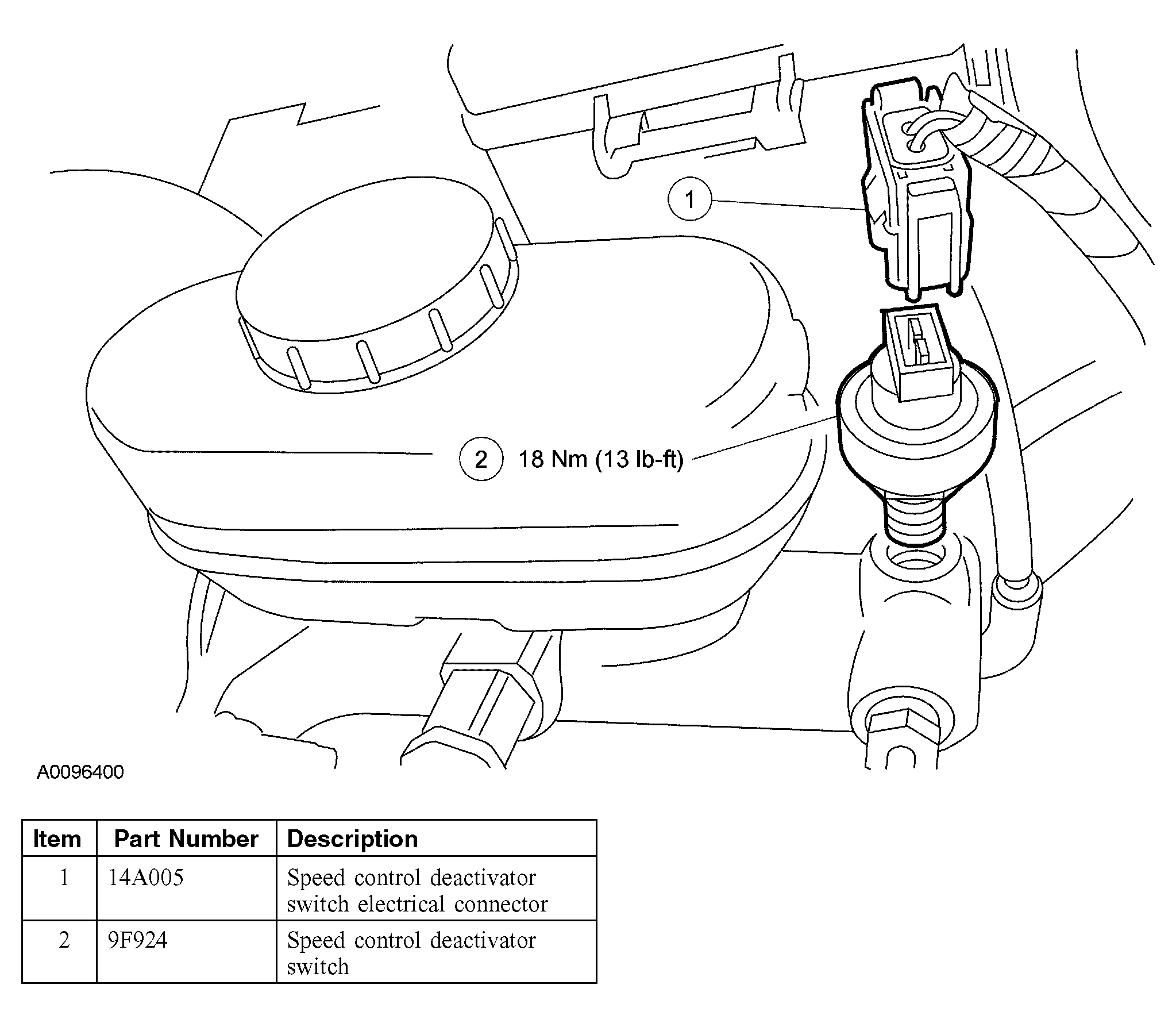 1

2 18 Nm (13 lb-ft)

A0096400

| Item | Part Number | Description |
|---|---|---|
| 1 | 14A005 | Speed control deactivator switch electrical connector |
| 2 | 9F924 | Speed control deactivator switch |