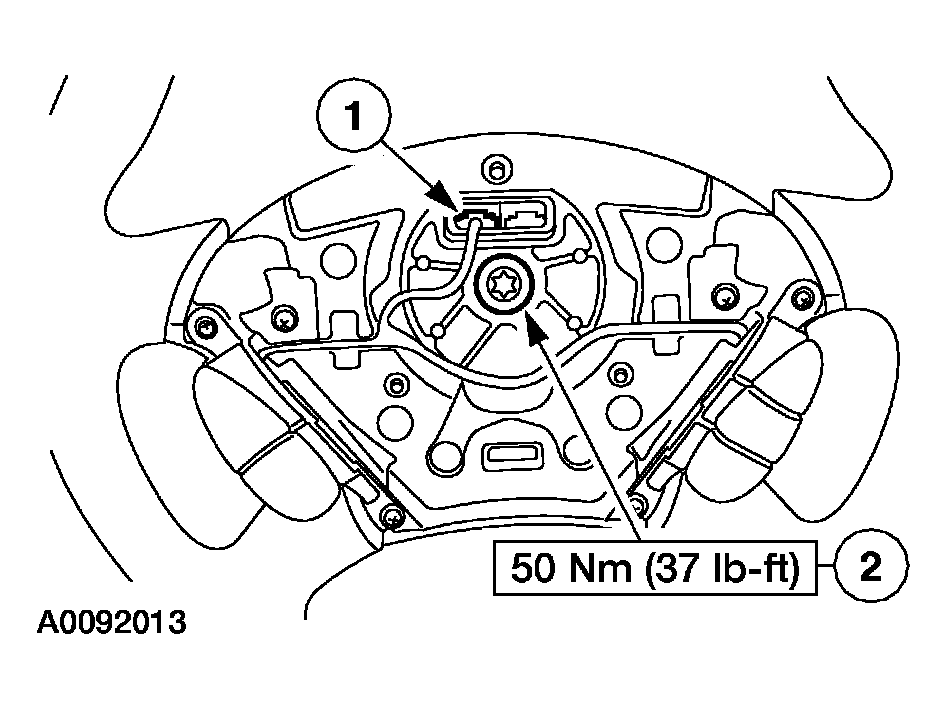 1

50 Nm (37 lb-ft)

2

A0092013