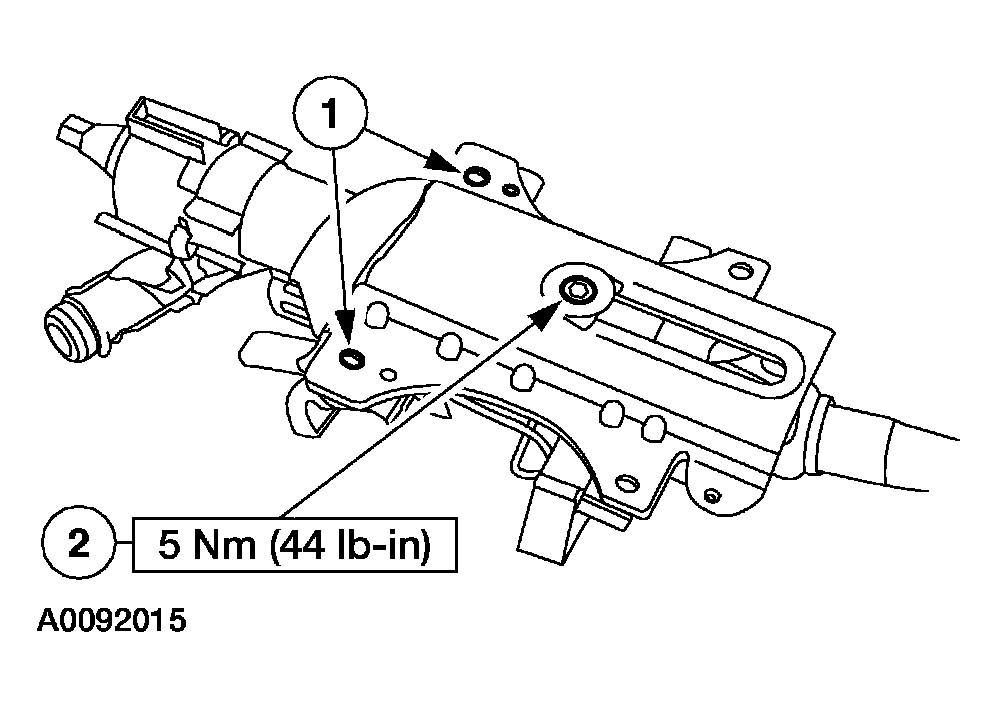 1

2 5 Nm (44 lb-in)

A0092015