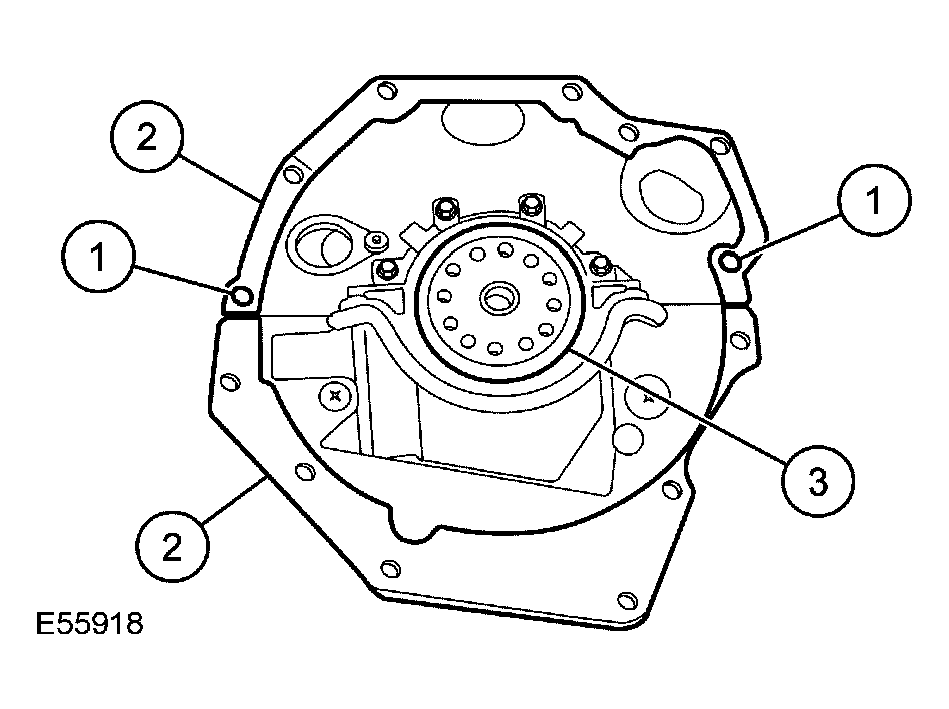 2
1
1
3
2
E55918