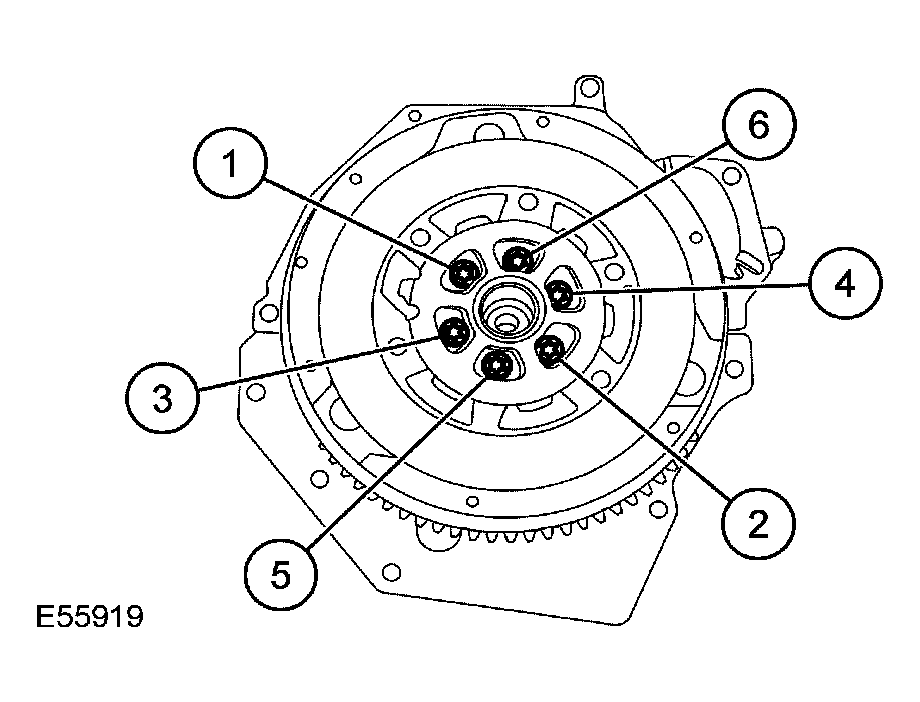 1
6
4
3
2
5
E55919