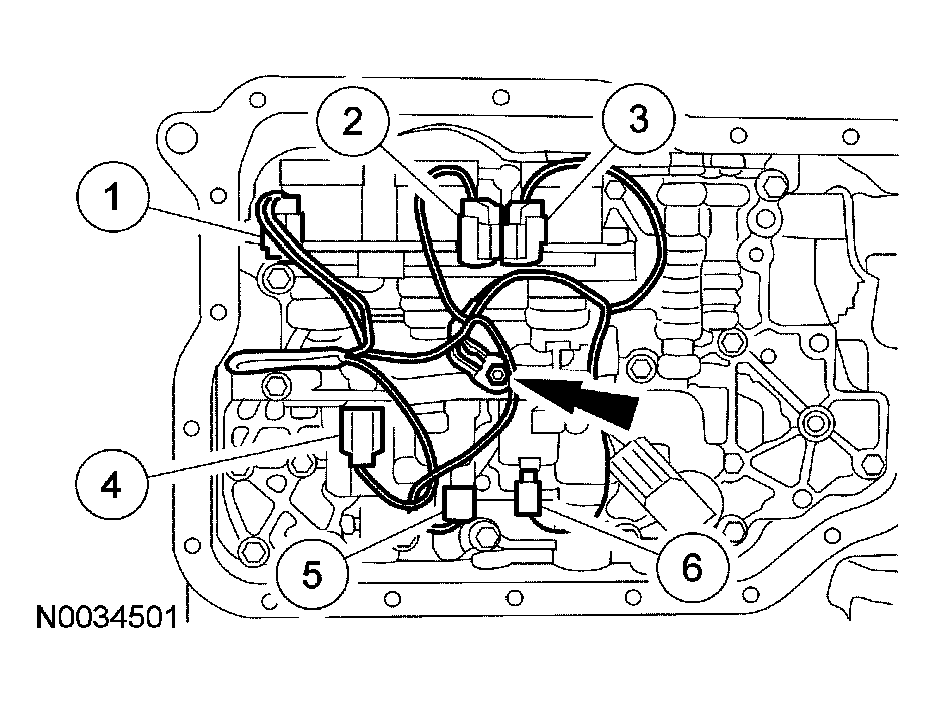 1
2
3
4
5
6
N0034501