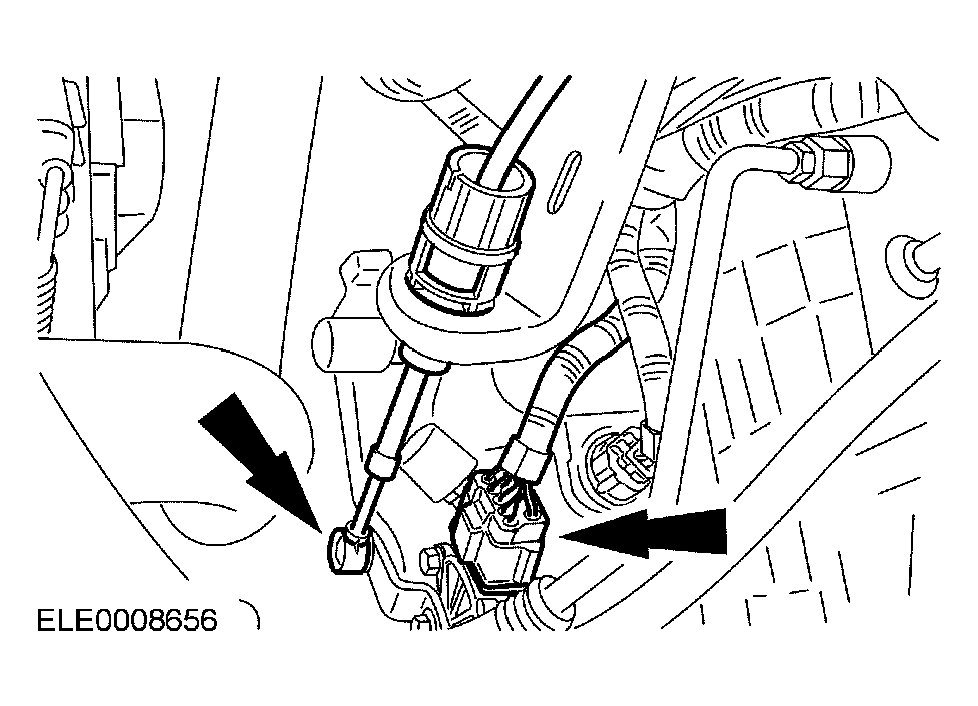 ELE0008656