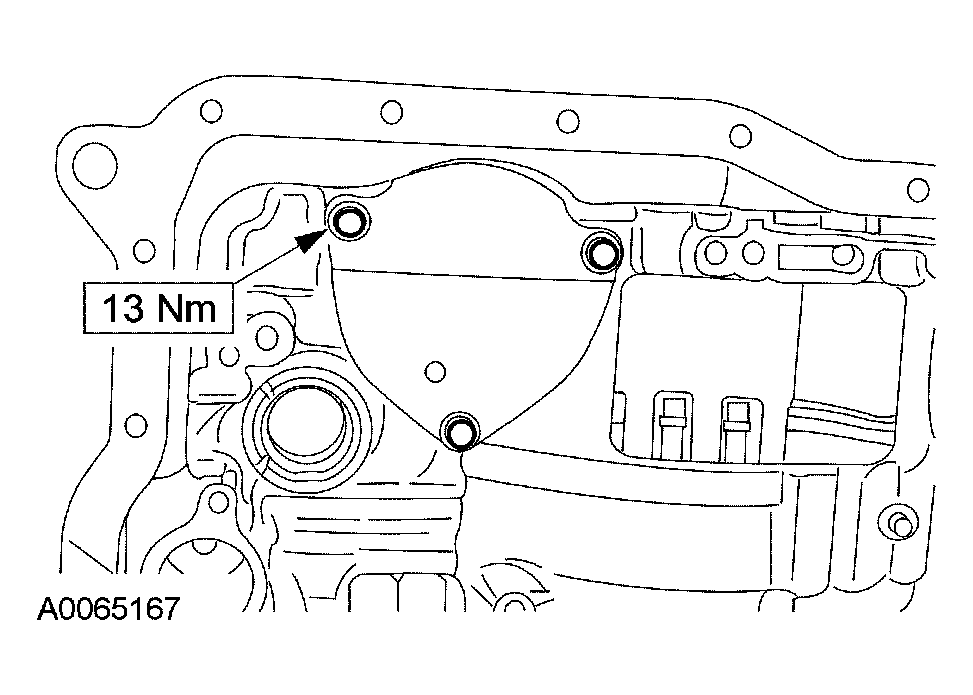 13 Nm

A0065167