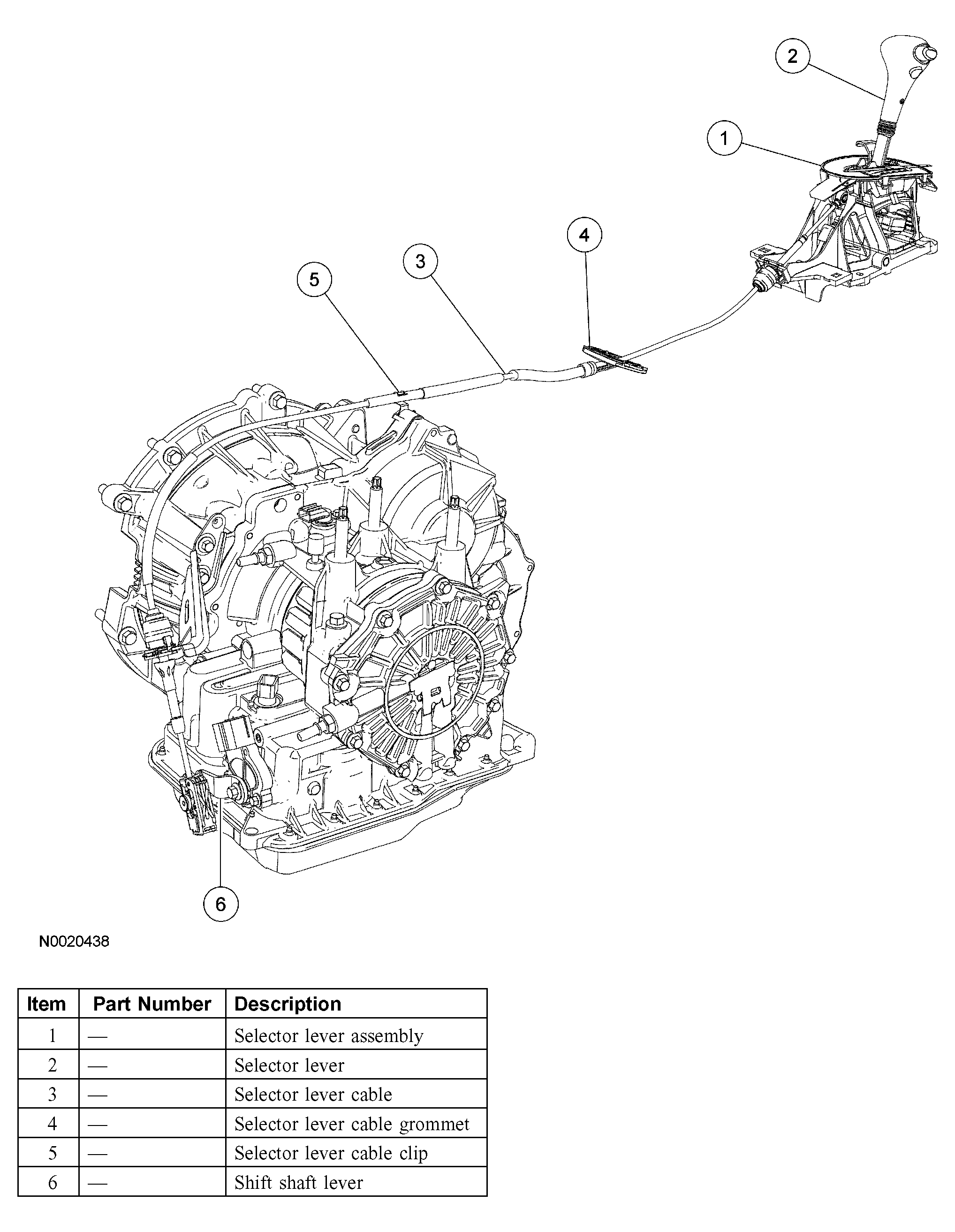 2

1

4

3

5

6

N0020438

| Item | Part Number | Description |
|---|---|---|
| 1 | — | Selector lever assembly |
| 2 | — | Selector lever |
| 3 | — | Selector lever cable |
| 4 | — | Selector lever cable grommet |
| 5 | — | Selector lever cable clip |
| 6 | — | Shift shaft lever |