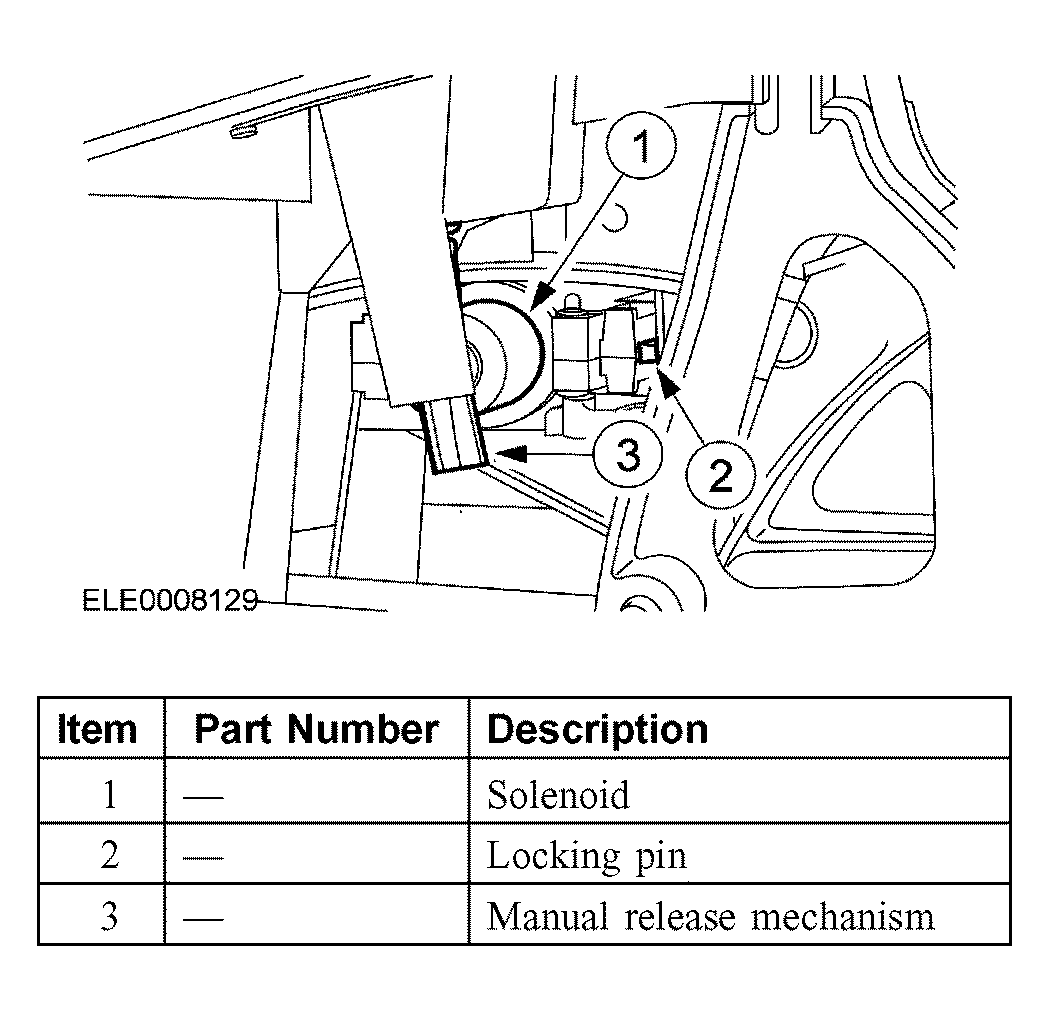 1

3

2

ELE0008129

| Item | Part Number | Description |
|---|---|---|
| 1 | — | Solenoid |
| 2 | — | Locking pin |
| 3 | — | Manual release mechanism |