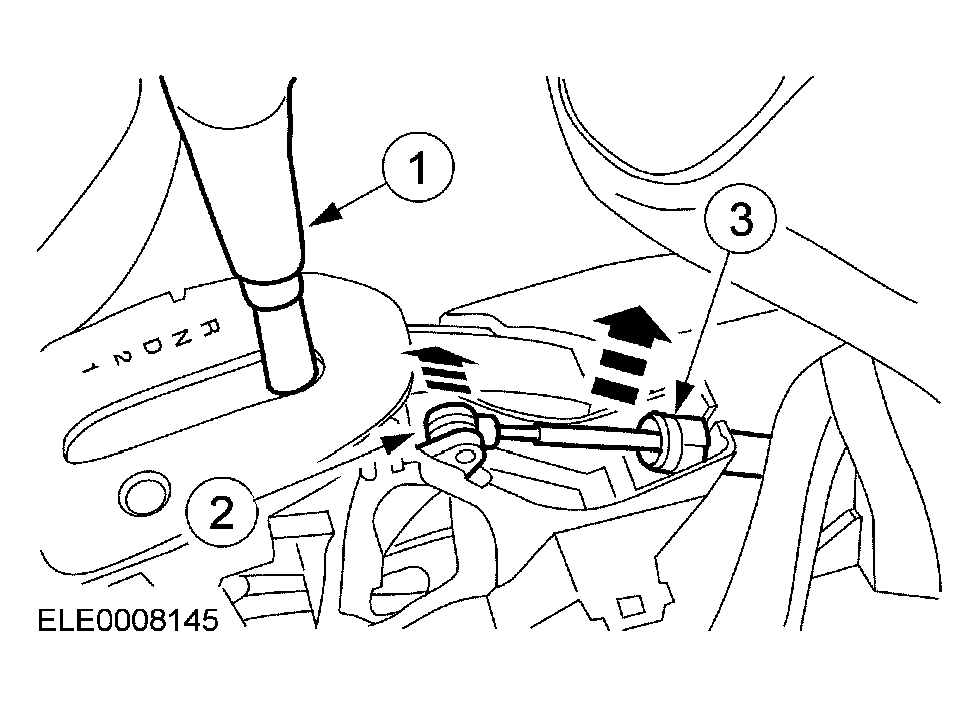 1

3

R
N
D
2
1

2

ELE0008145