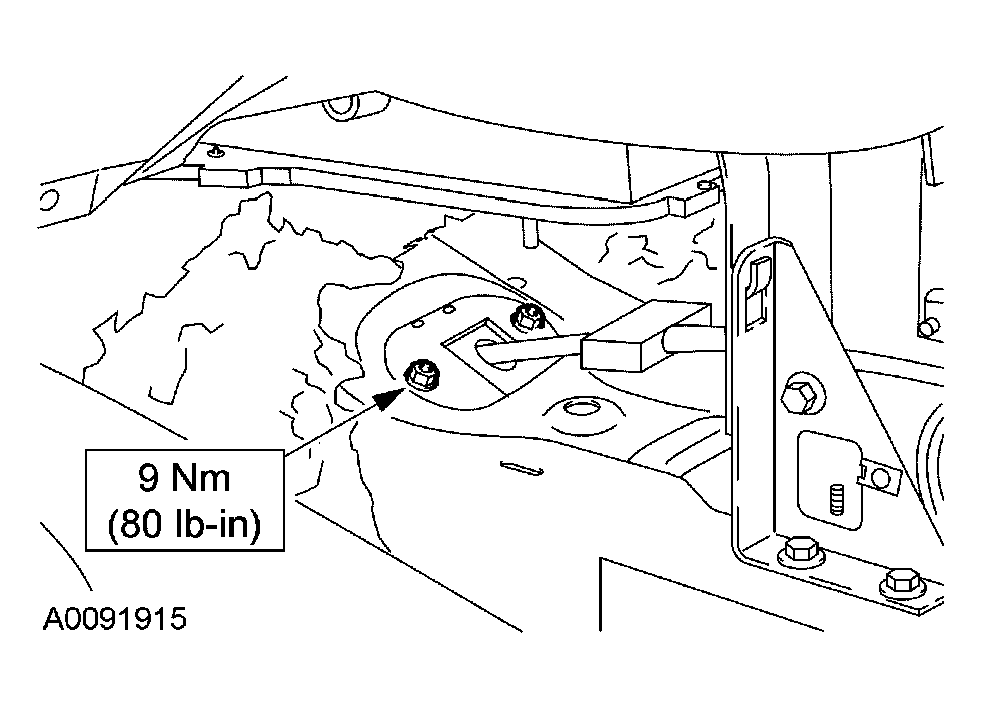 9 Nm
(80 lb-in)

A0091915