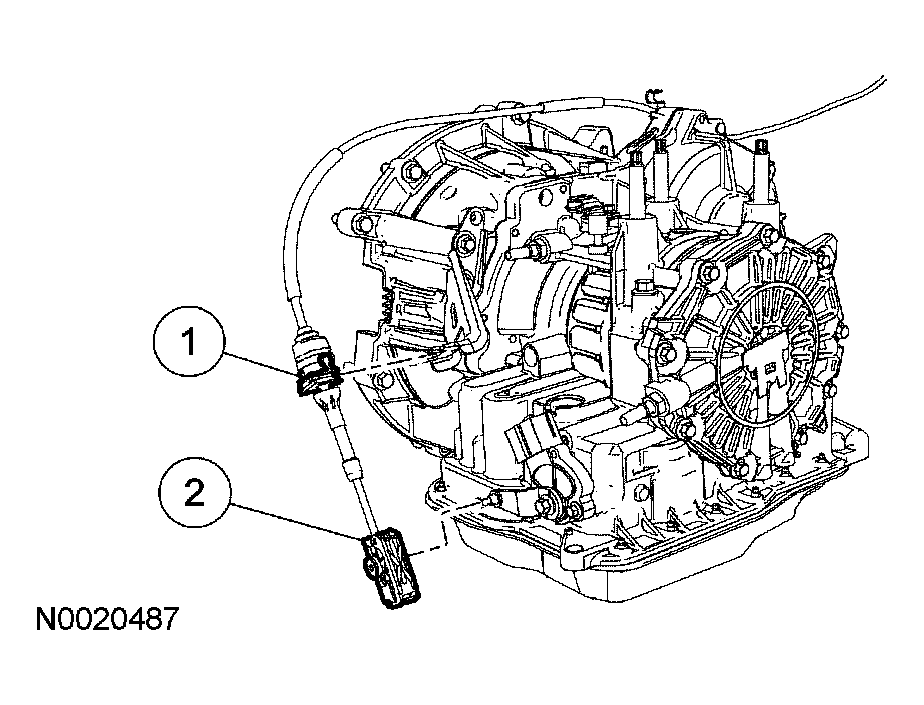 1

2

N0020487