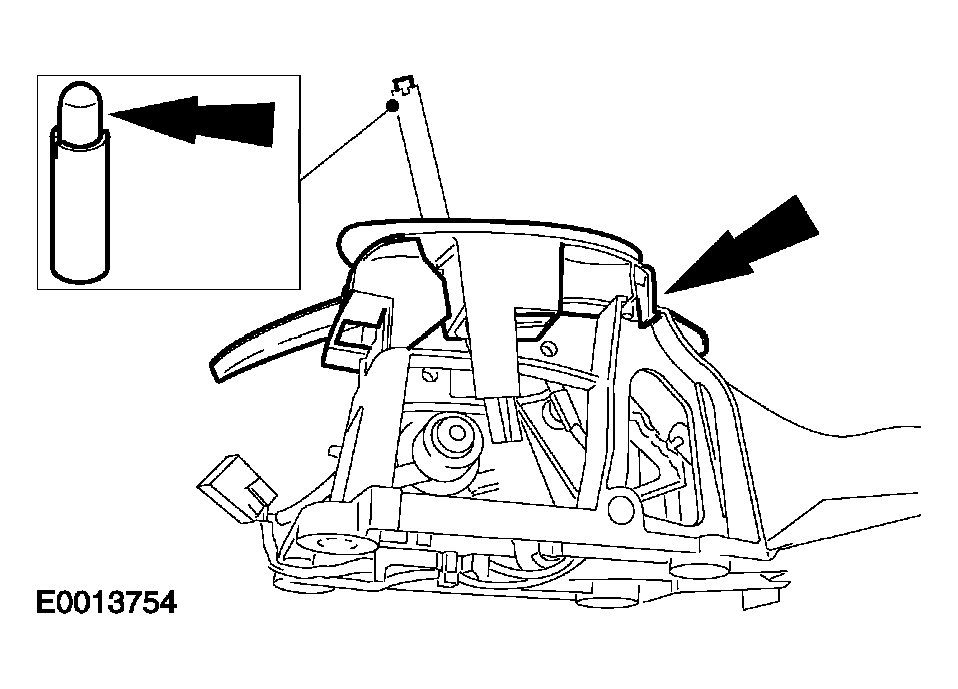 E0013754