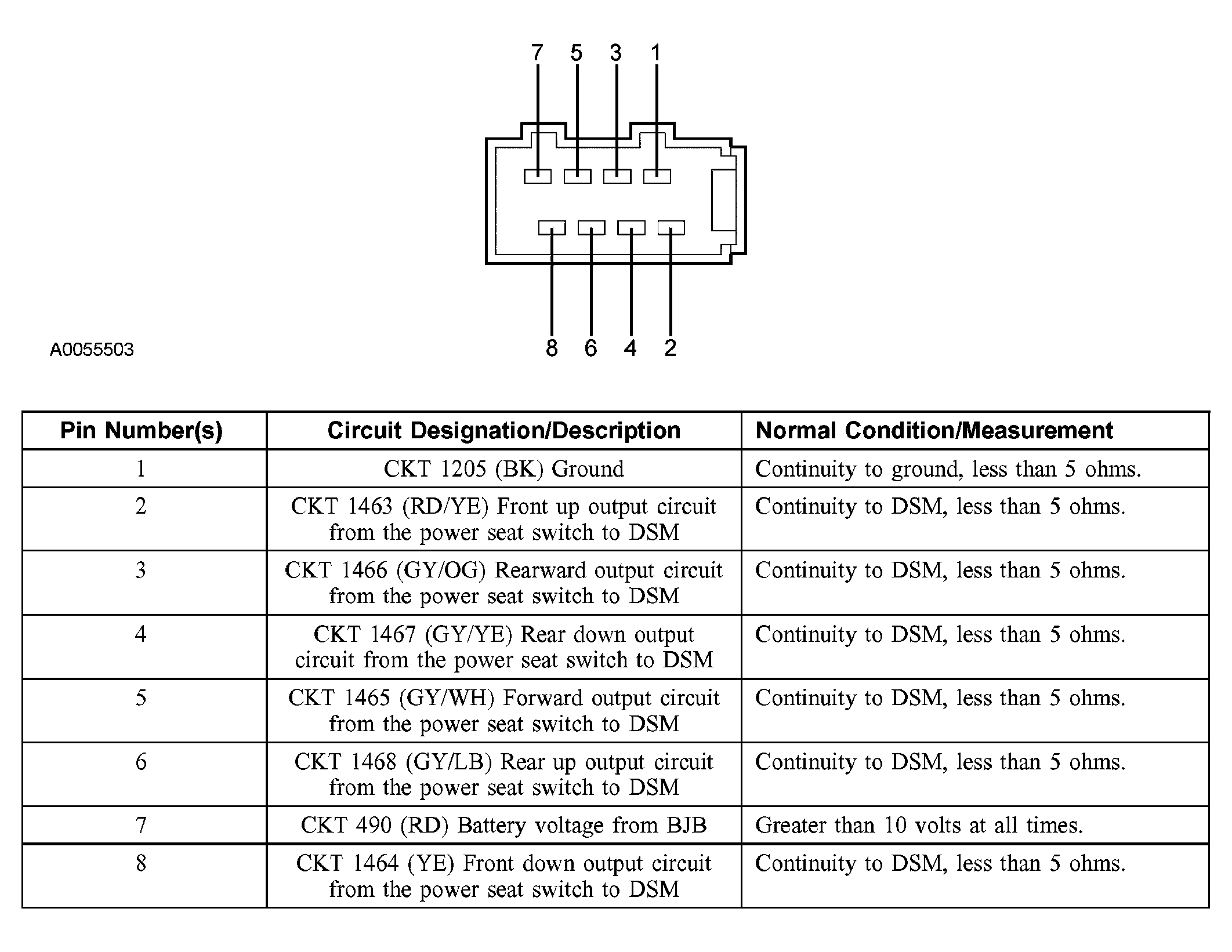 7 5 3 1

8 6 4 2

A0055503

| Pin Number(s) | Circuit Designation/Description | Normal Condition/Measurement |
|---|---|---|
| 1 | CKT 1205 (BK) Ground | Continuity to ground, less than 5 ohms. |
| 2 | CKT 1463 (RD/YE) Front up output circuit from the power seat switch to DSM | Continuity to DSM, less than 5 ohms. |
| 3 | CKT 1466 (GY/OG) Rearward output circuit from the power seat switch to DSM | Continuity to DSM, less than 5 ohms. |
| 4 | CKT 1467 (GY/YE) Rear down output circuit from the power seat switch to DSM | Continuity to DSM, less than 5 ohms. |
| 5 | CKT 1465 (GY/WH) Forward output circuit from the power seat switch to DSM | Continuity to DSM, less than 5 ohms. |
| 6 | CKT 1468 (GY/LB) Rear up output circuit from the power seat switch to DSM | Continuity to DSM, less than 5 ohms. |
| 7 | CKT 490 (RD) Battery voltage from BJB | Greater than 10 volts at all times. |
| 8 | CKT 1464 (YE) Front down output circuit from the power seat switch to DSM | Continuity to DSM, less than 5 ohms. |