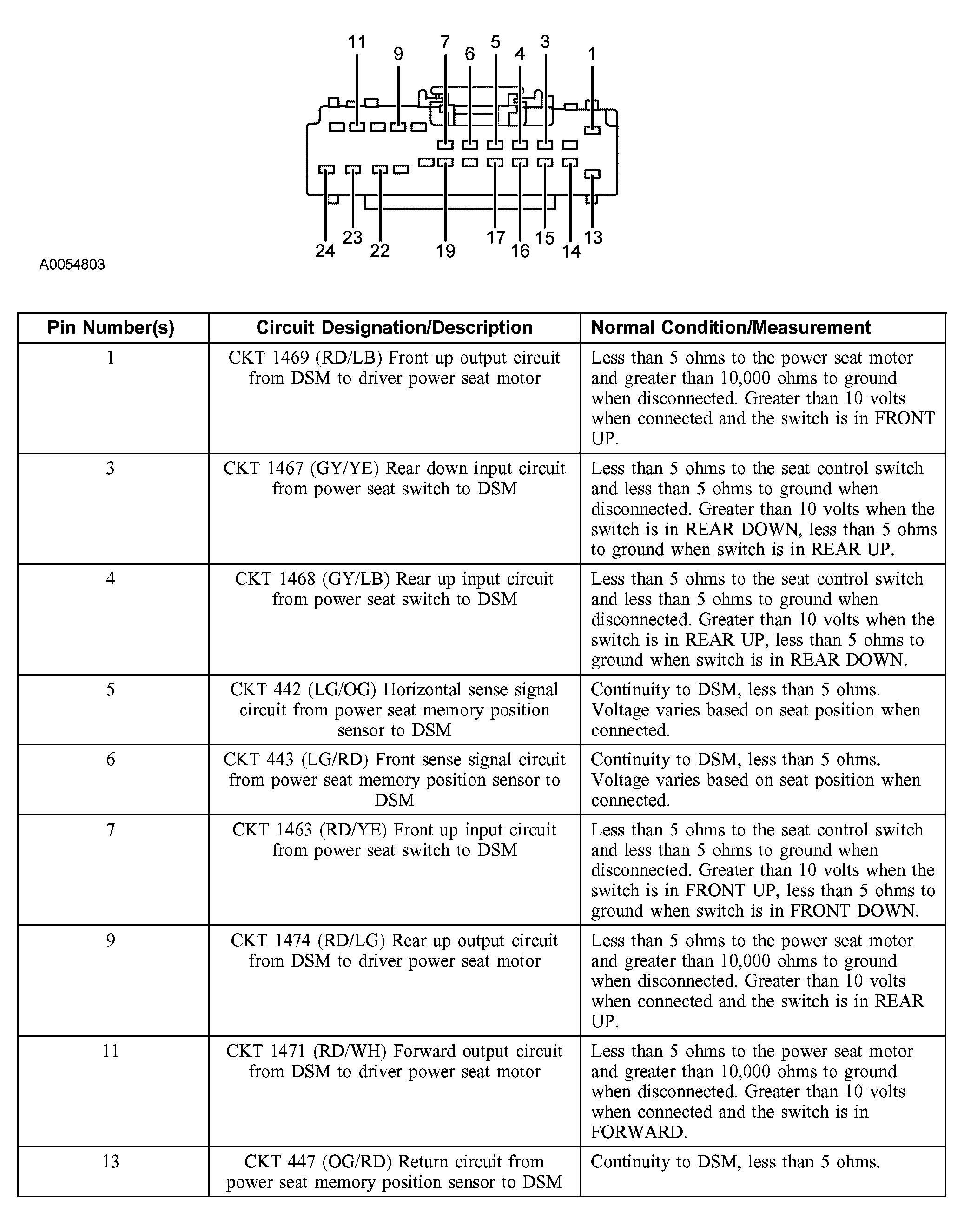 11 9 7 6 5 4 3 1

24 23 22 19 17 16 15 14 13

A0054803

| Pin Number(s) | Circuit Designation/Description | Normal Condition/Measurement |
|---|---|---|
| 1 | CKT 1469 (RD/LB) Front up output circuit from DSM to driver power seat motor | Less than 5 ohms to the power seat motor and greater than 10,000 ohms to ground when disconnected. Greater than 10 volts when connected and the switch is in FRONT UP. |
| 3 | CKT 1467 (GY/YE) Rear down input circuit from power seat switch to DSM | Less than 5 ohms to the seat control switch and less than 5 ohms to ground when disconnected. Greater than 10 volts when the switch is in REAR DOWN, less than 5 ohms to ground when switch is in REAR UP. |
| 4 | CKT 1468 (GY/LB) Rear up input circuit from power seat switch to DSM | Less than 5 ohms to the seat control switch and less than 5 ohms to ground when disconnected. Greater than 10 volts when the switch is in REAR UP, less than 5 ohms to ground when switch is in REAR DOWN. |
| 5 | CKT 442 (LG/OG) Horizontal sense signal circuit from power seat memory position sensor to DSM | Continuity to DSM, less than 5 ohms. Voltage varies based on seat position when connected. |
| 6 | CKT 443 (LG/RD) Front sense signal circuit from power seat memory position sensor to DSM | Continuity to DSM, less than 5 ohms. Voltage varies based on seat position when connected. |
| 7 | CKT 1463 (RD/YE) Front up input circuit from power seat switch to DSM | Less than 5 ohms to the seat control switch and less than 5 ohms to ground when disconnected. Greater than 10 volts when the switch is in FRONT UP, less than 5 ohms to ground when switch is in FRONT DOWN. |
| 9 | CKT 1474 (RD/LG) Rear up output circuit from DSM to driver power seat motor | Less than 5 ohms to the power seat motor and greater than 10,000 ohms to ground when disconnected. Greater than 10 volts when connected and the switch is in REAR UP. |
| 11 | CKT 1471 (RD/WH) Forward output circuit from DSM to driver power seat motor | Less than 5 ohms to the power seat motor and greater than 10,000 ohms to ground when disconnected. Greater than 10 volts when connected and the switch is in FORWARD. |
| 13 | CKT 447 (OG/RD) Return circuit from power seat memory position sensor to DSM | Continuity to DSM, less than 5 ohms. |