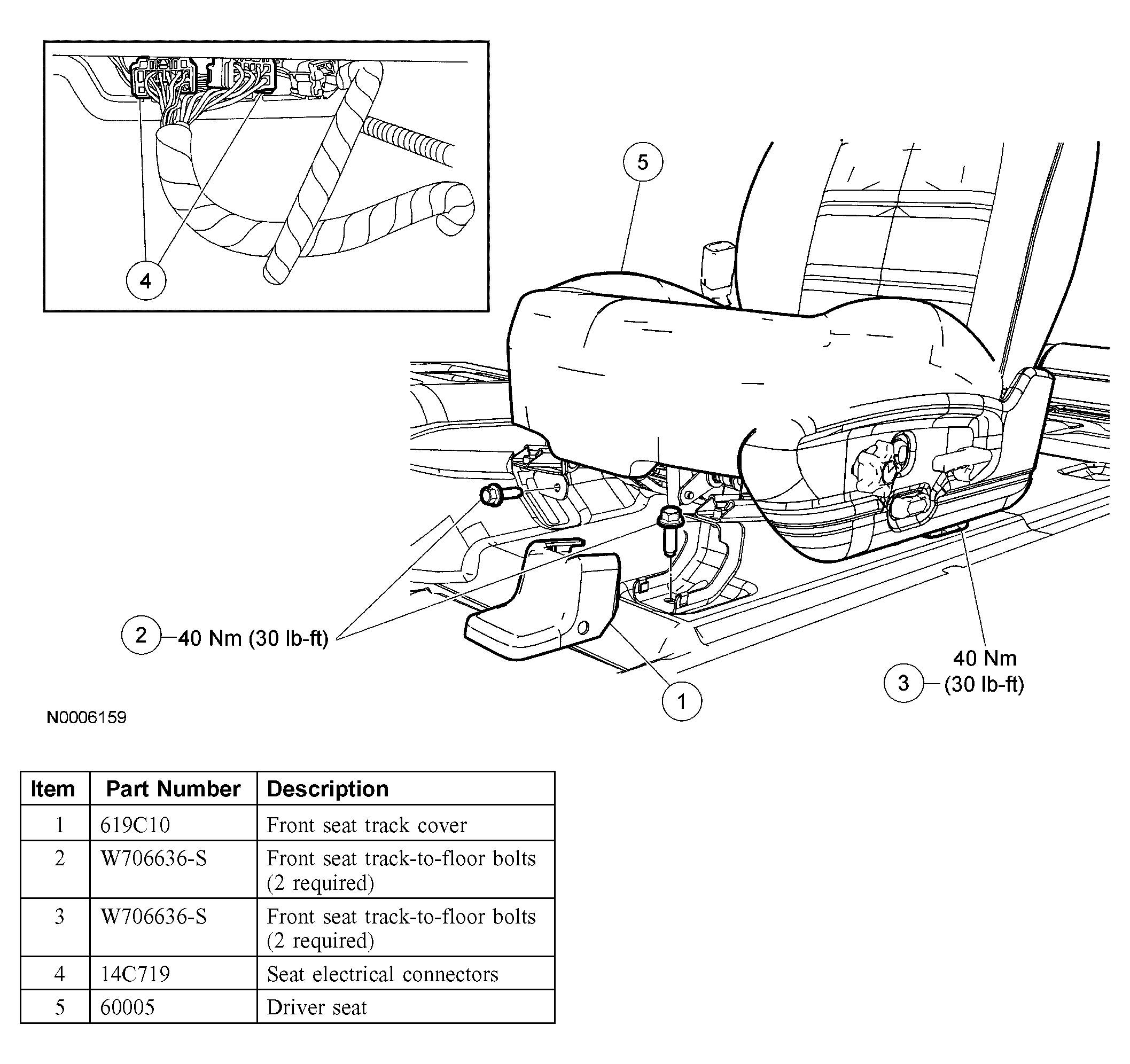 4

5

2 40 Nm (30 lb-ft)

1

40 Nm
3 (30 lb-ft)

N0006159

| Item | Part Number | Description |
|---|---|---|
| 1 | 619C10 | Front seat track cover |
| 2 | W706636-S | Front seat track-to-floor bolts (2 required) |
| 3 | W706636-S | Front seat track-to-floor bolts (2 required) |
| 4 | 14C719 | Seat electrical connectors |
| 5 | 60005 | Driver seat |