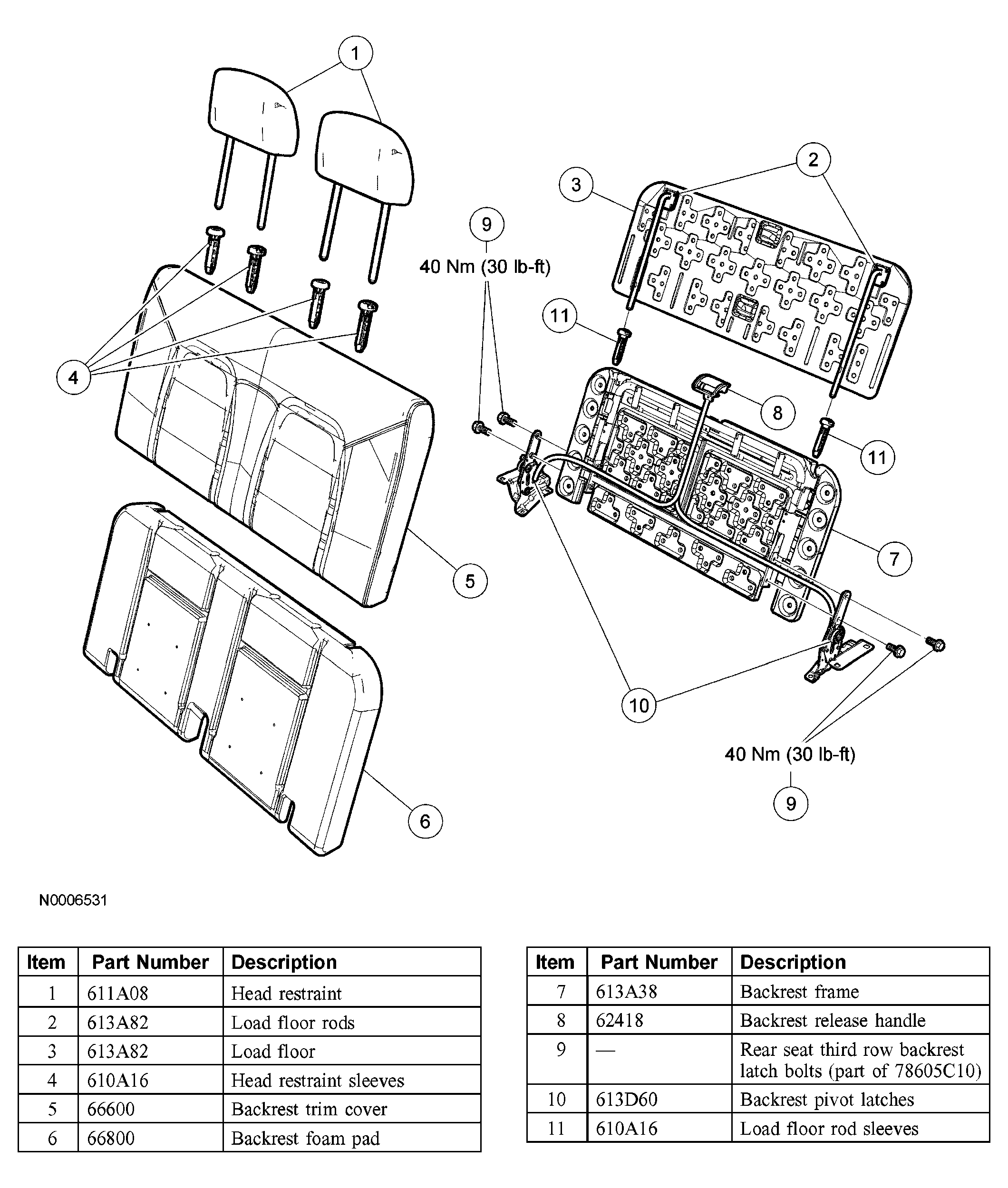 1

2

3

9

40 Nm (30 lb-ft)

11

4

8

11

7

5

10

40 Nm (30 lb-ft)

9

6

N0006531

| Item | Part Number | Description |
|---|---|---|
| 1 | 611A08 | Head restraint |
| 2 | 613A82 | Load floor rods |
| 3 | 613A82 | Load floor |
| 4 | 610A16 | Head restraint sleeves |
| 5 | 66600 | Backrest trim cover |
| 6 | 66800 | Backrest foam pad |

| Item | Part Number | Description |
|---|---|---|
| 7 | 613A38 | Backrest frame |
| 8 | 62418 | Backrest release handle |
| 9 | — | Rear seat third row backrest latch bolts (part of 78605C10) |
| 10 | 613D60 | Backrest pivot latches |
| 11 | 610A16 | Load floor rod sleeves |