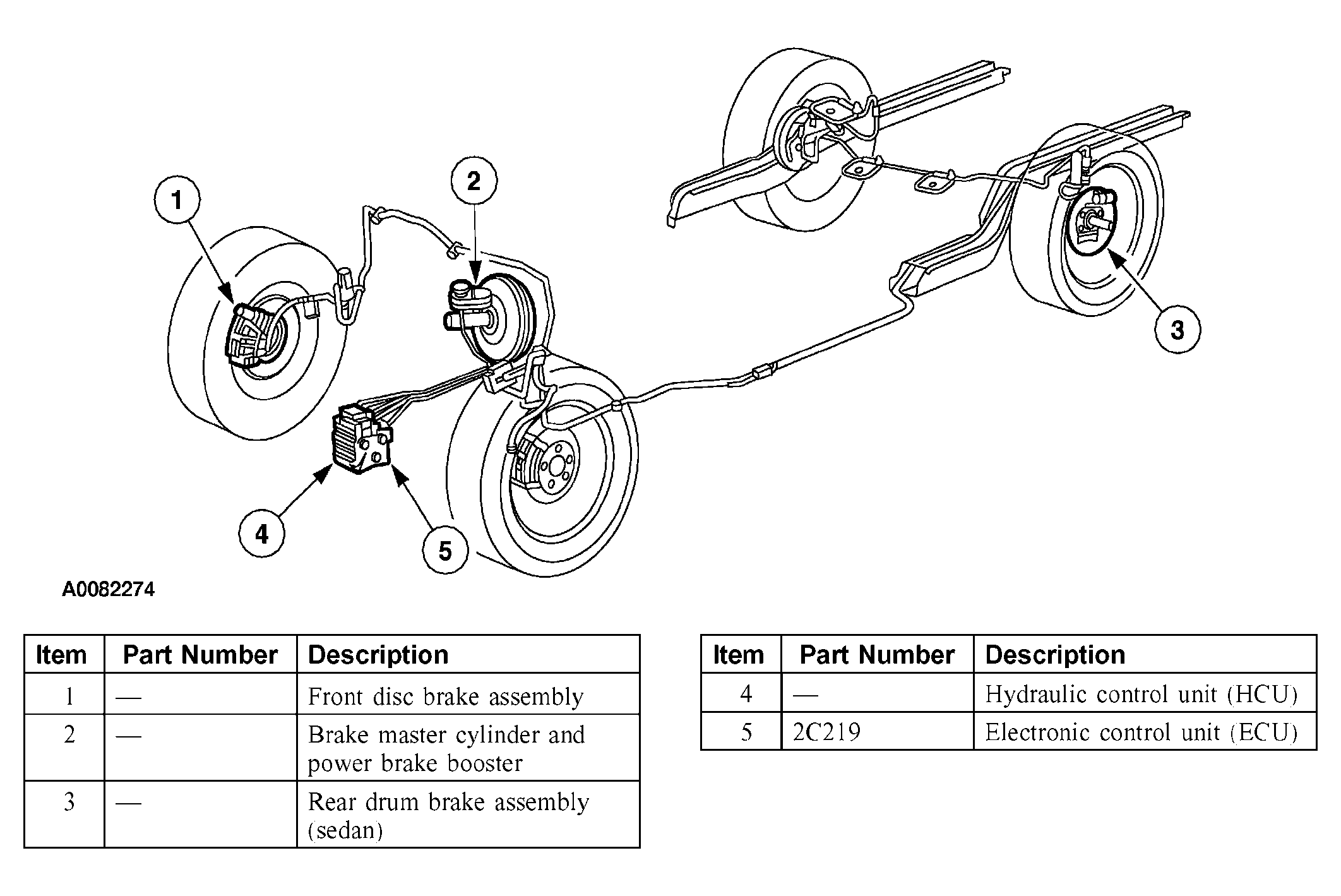 1
2
3
4
5

A0082274

| Item | Part Number | Description |
|---|---|---|
| 1 | — | Front disc brake assembly |
| 2 | — | Brake master cylinder and power brake booster |
| 3 | — | Rear drum brake assembly (sedan) |

| Item | Part Number | Description |
|---|---|---|
| 4 | — | Hydraulic control unit (HCU) |
| 5 | 2C219 | Electronic control unit (ECU) |